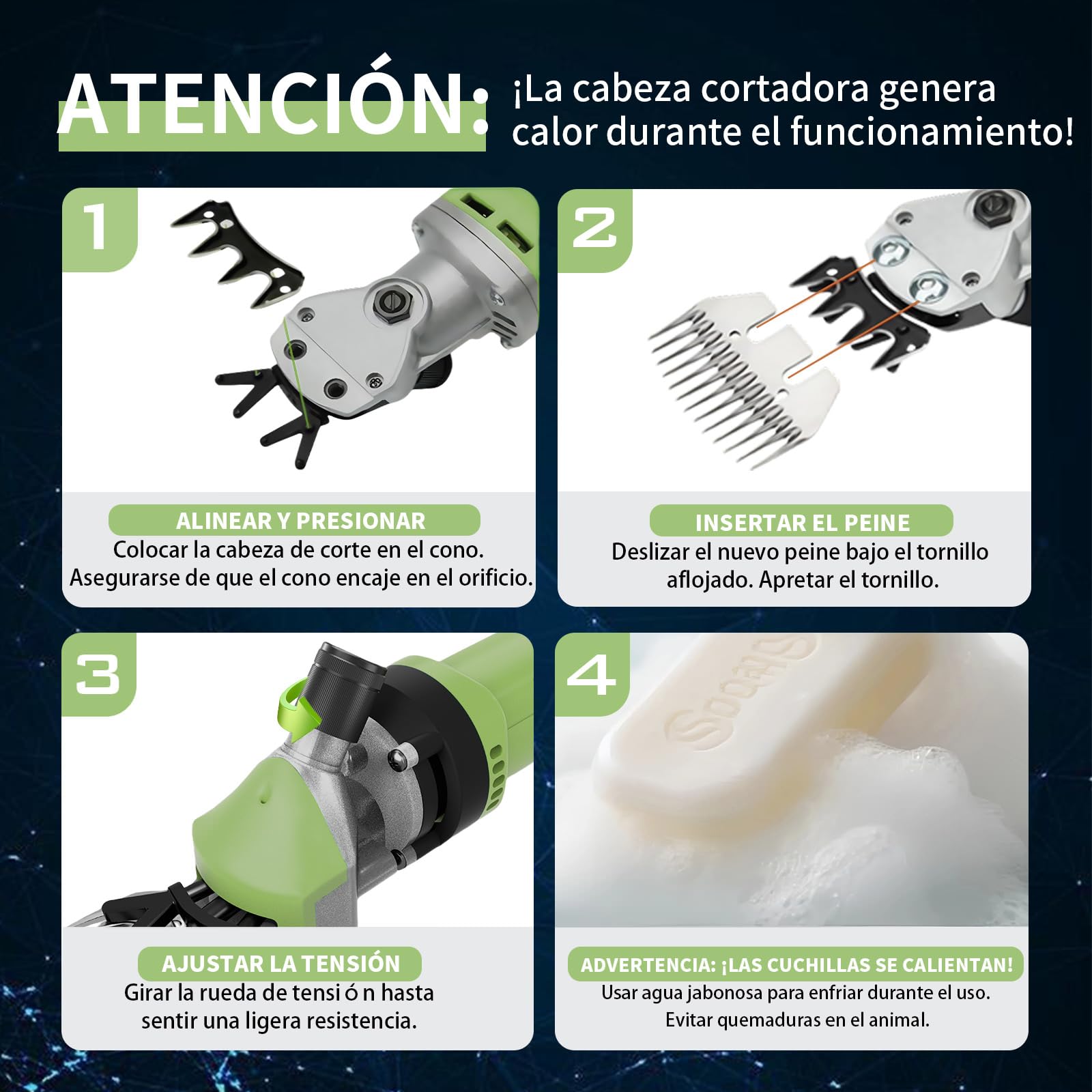 ATENCIÓN: ¡La cabeza cortadora genera calor durante el funcionamiento!

1

ALINEAR Y PRESIONAR
Colocar la cabeza de corte en el cono.
Asegurarse de que el cono encaje en el orificio.

2

INSERTAR EL PEINE
Deslizar el nuevo peine bajo el tornillo aflojado. Apretar el tornillo.

3

AJUSTAR LA TENSIÓN
Girar la rueda de tensi ó n hasta sentir una ligera resistencia.

4

ADVERTENCIA: ¡LAS CUCHILLAS SE CALIENTAN!
Usar agua jabonosa para enfriar durante el uso.
Evitar quemaduras en el animal.