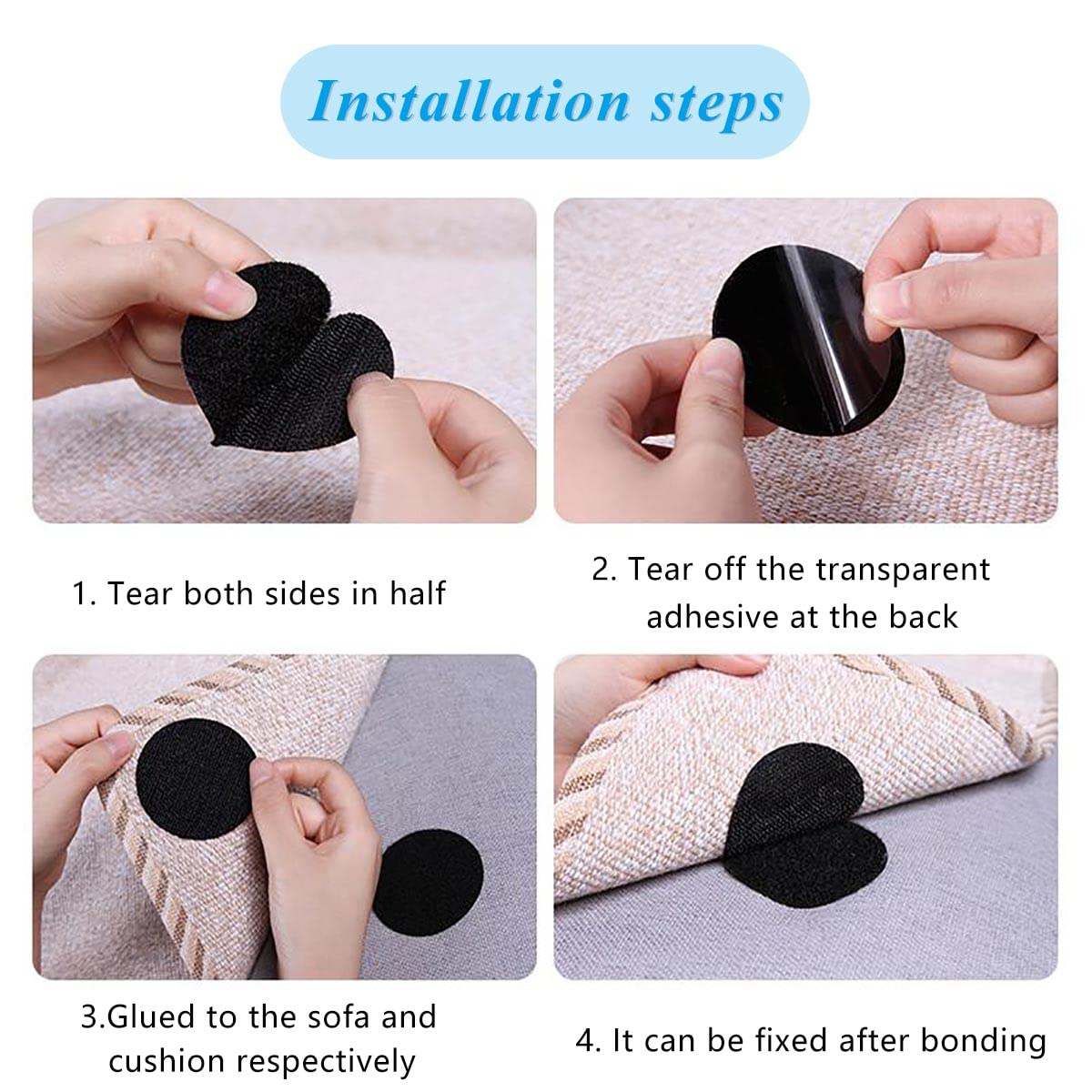 Installation steps

1. Tear both sides in half

2. Tear off the transparent adhesive at the back

3.Glued to the sofa and cushion respectively

4. It can be fixed after bonding