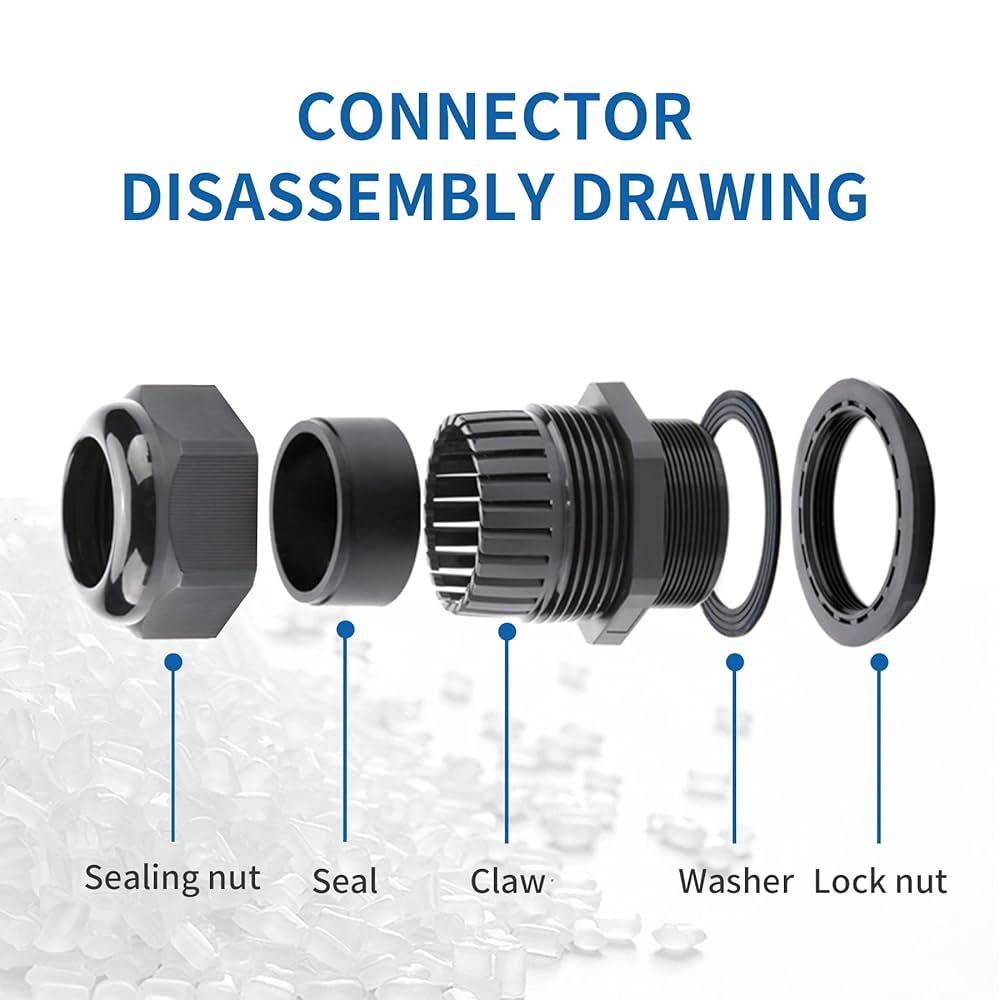 CONNECTOR DISASSEMBLY DRAWING

Sealing nut Seal Claw Washer Lock nut