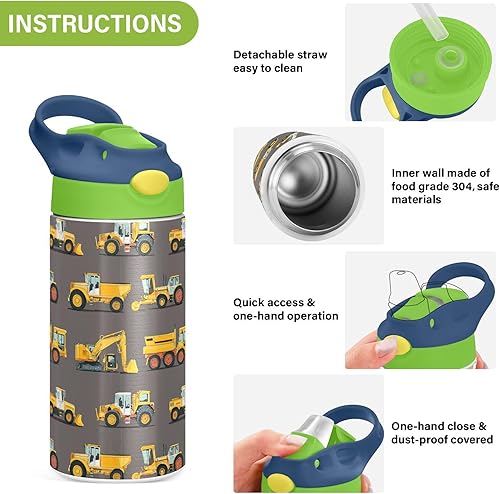 INSTRUCTIONS

Detachable straw easy to clean

Inner wall made of food grade 304, safe materials

Quick access & one-hand operation

One-hand close & dust-proof covered