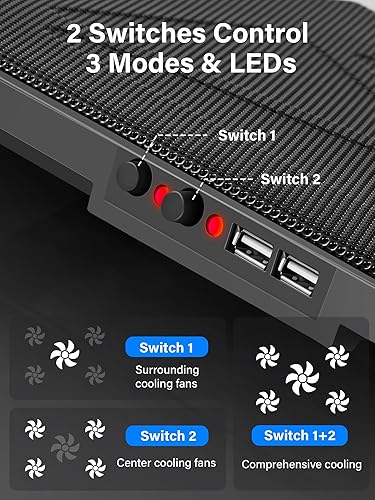 2 Switches Control 3 Modes & LEDs

Switch 1

Switch 2

Switch 1
Surrounding cooling fans

Switch 2
Center cooling fans

Switch 1+2
Comprehensive cooling