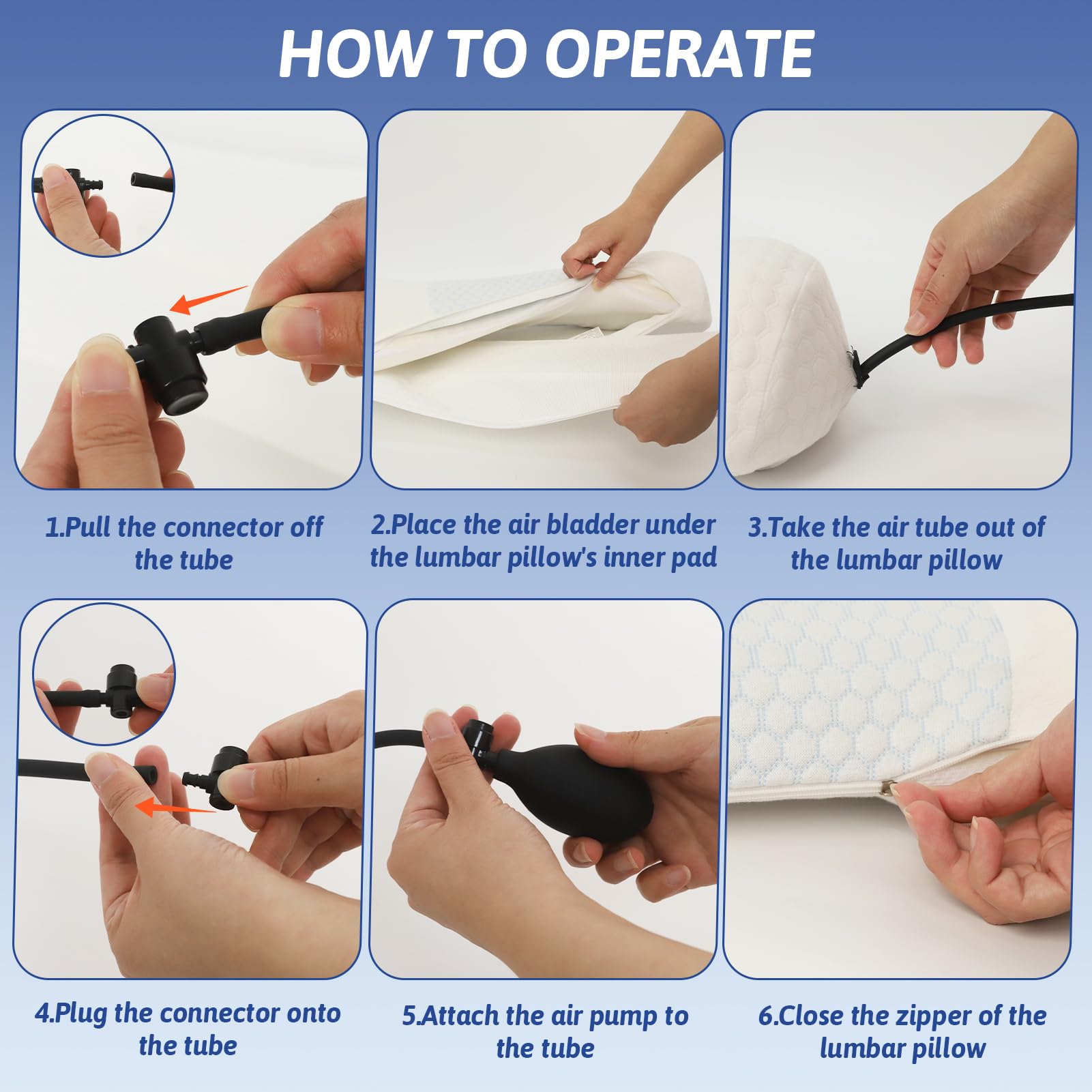 HOW TO OPERATE

1.Pull the connector off the tube

2.Place the air bladder under the lumbar pillow's inner pad

3.Take the air tube out of the lumbar pillow

4.Plug the connector onto the tube

5.Attach the air pump to the tube

6.Close the zipper of the lumbar pillow