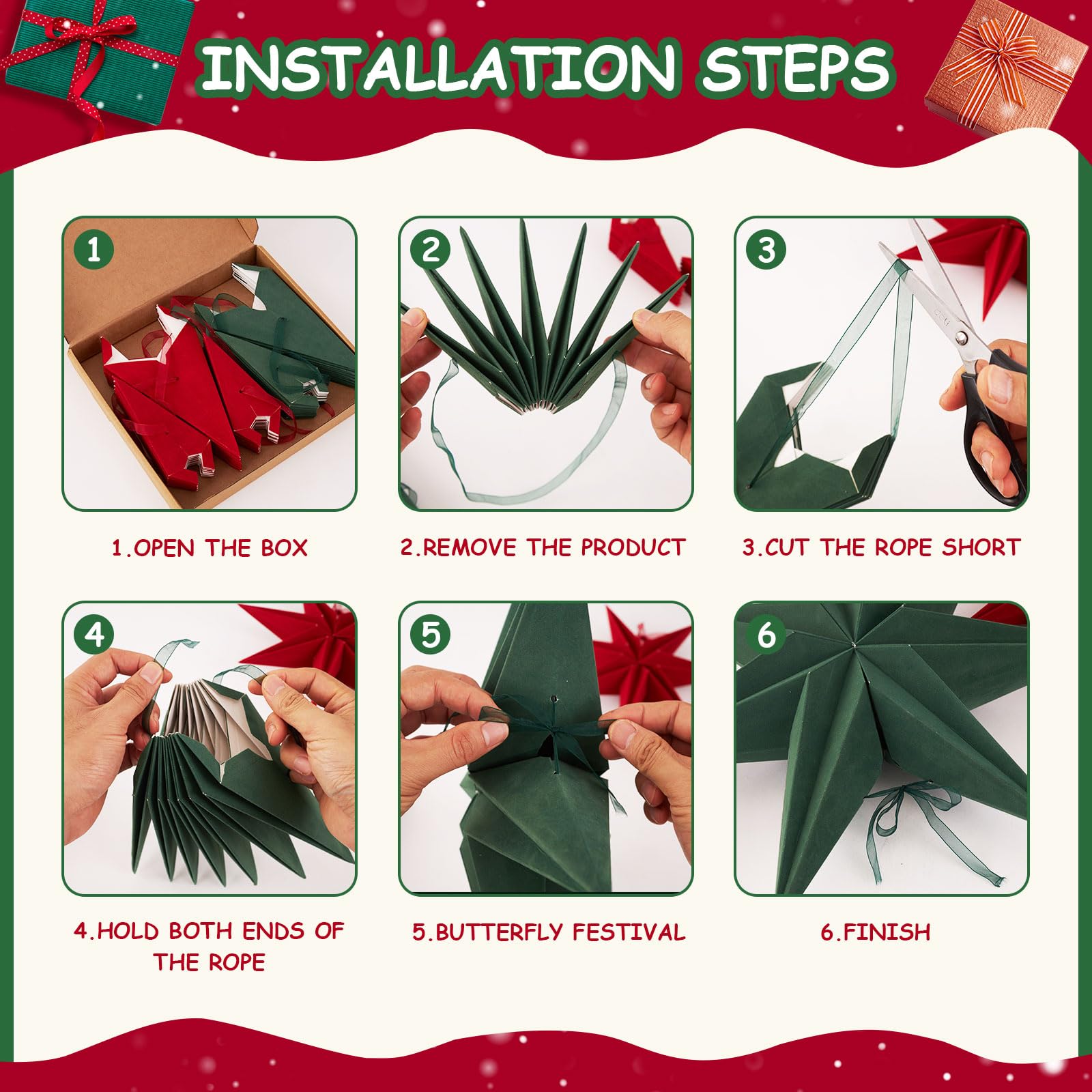 INSTALLATION STEPS

1

2

3

1.OPEN THE BOX

2.REMOVE THE PRODUCT

3.CUT THE ROPE SHORT

4

5

6

4.HOLD BOTH ENDS OF THE ROPE

5.BUTTERFLY FESTIVAL

6.FINISH