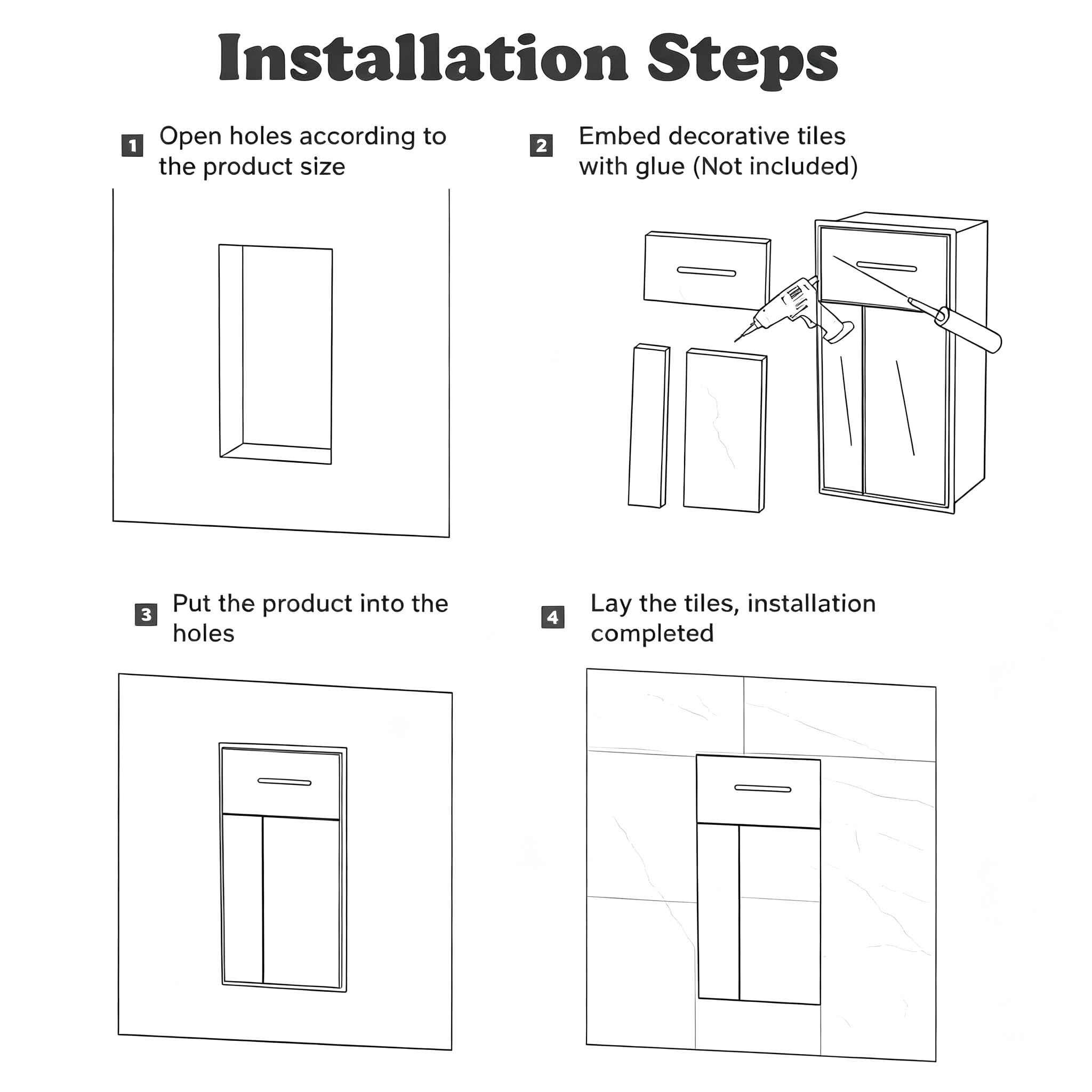 Installation Steps

1 Open holes according to the product size

2 Embed decorative tiles with glue (Not included)

3 Put the product into the holes

4 Lay the tiles, installation completed