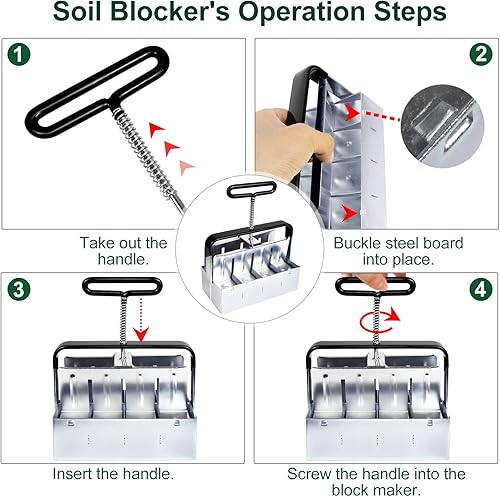 Soil Blocker's Operation Steps

1

Take out the handle.

2

Buckle steel board into place.

3

Insert the handle.

4

Screw the handle into the block maker.