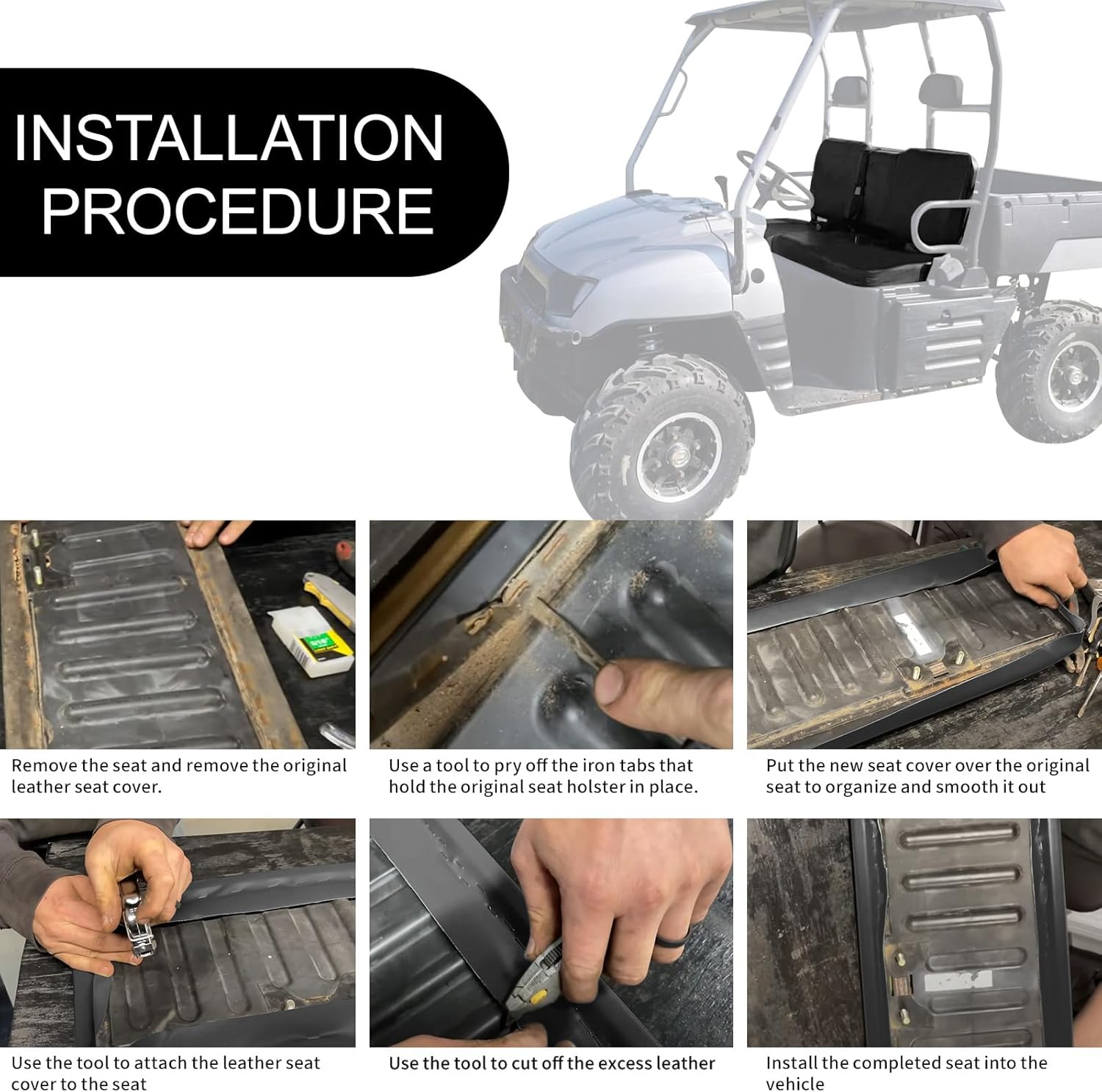 INSTALLATION PROCEDURE

Remove the seat and remove the original leather seat cover.

Use a tool to pry off the iron tabs that hold the original seat holster in place.

Put the new seat cover over the original seat to organize and smooth it out

Use the tool to attach the leather seat cover to the seat

Use the tool to cut off the excess leather

Install the completed seat into the vehicle