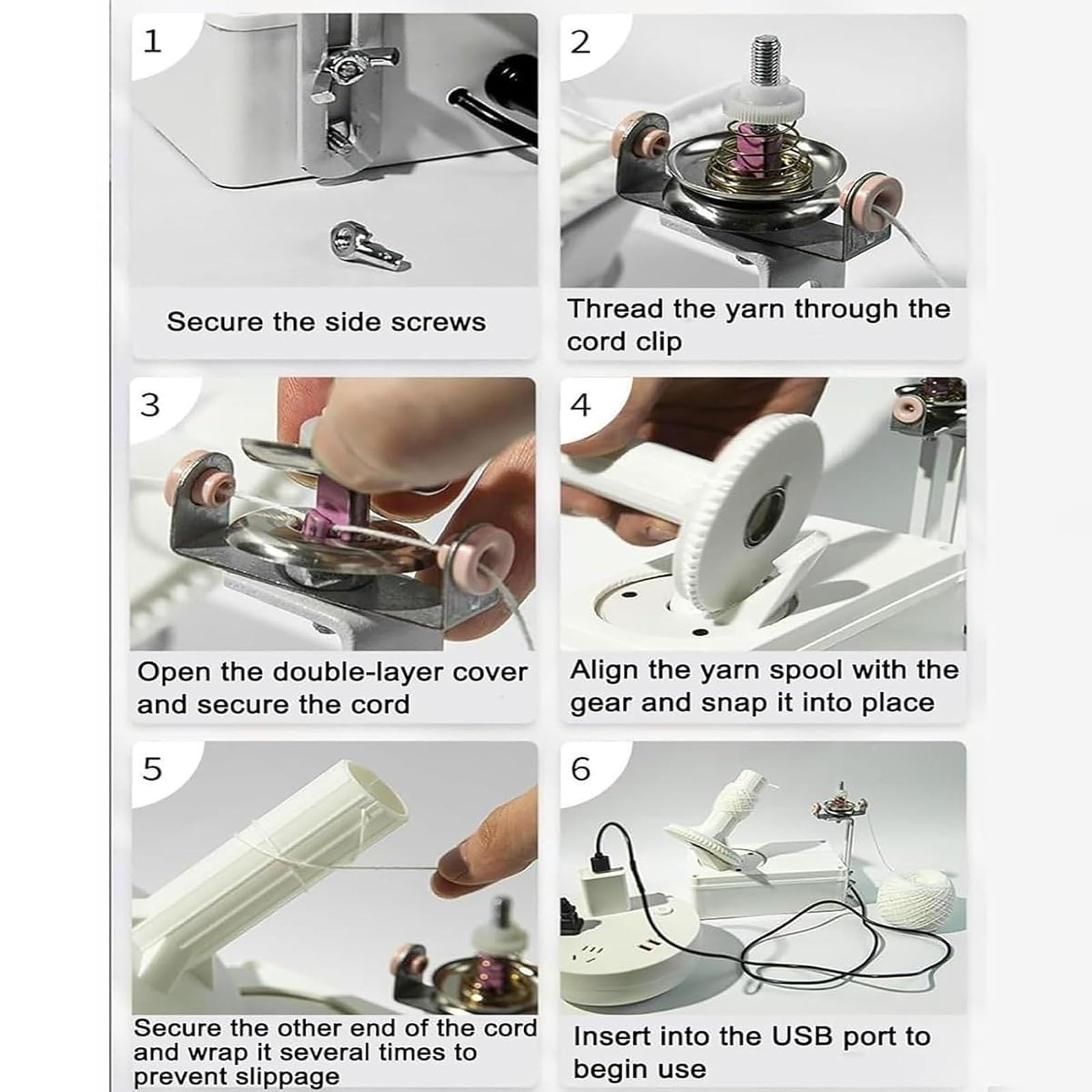 1

Secure the side screws

2

Thread the yarn through the cord clip

3

Open the double-layer cover and secure the cord

4

Align the yarn spool with the gear and snap it into place

5

Secure the other end of the cord and wrap it several times to prevent slippage

6

Insert into the USB port to begin use