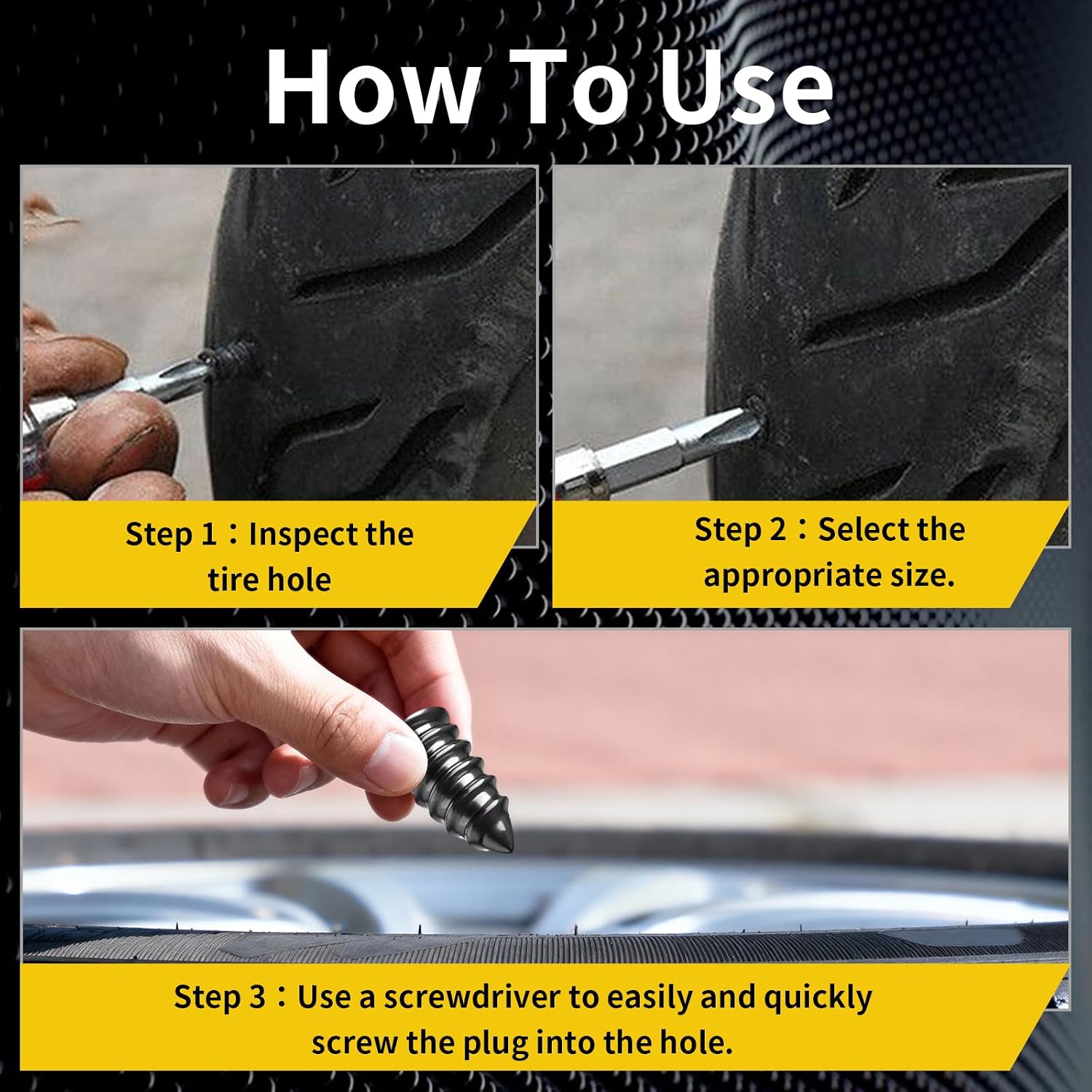 How To Use

Step 1：Inspect the tire hole

Step 2：Select the appropriate size.

Step 3：Use a screwdriver to easily and quickly screw the plug into the hole.