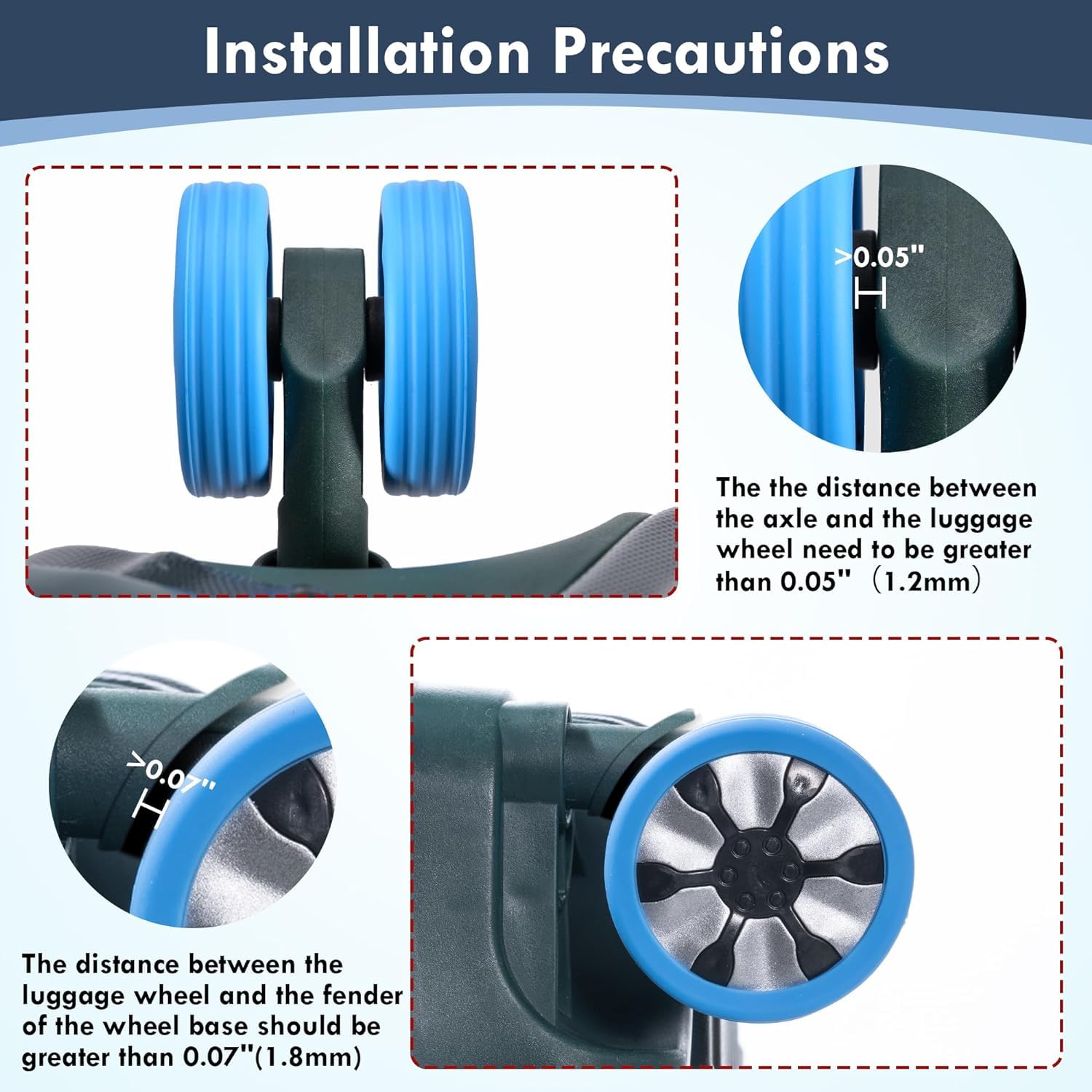 Installation Precautions

>0.05"

The the distance between the axle and the luggage wheel need to be greater than 0.05"（1.2mm）

>0.07"

The distance between the luggage wheel and the fender of the wheel base should be greater than 0.07"(1.8mm)