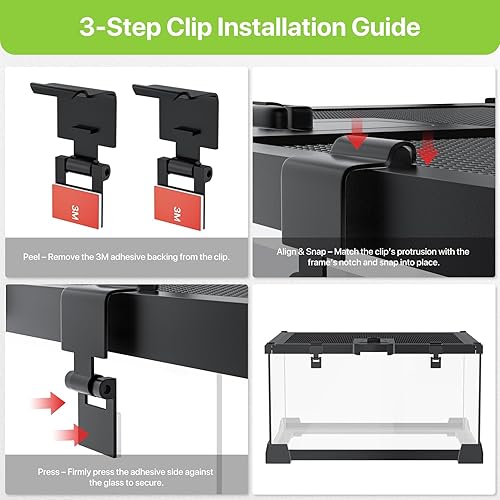 3-Step Clip Installation Guide

3M

3M

Peel – Remove the 3M adhesive backing from the clip.

Align & Snap – Match the clip's protrusion with the frame's notch and snap into place.

Press – Firmly press the adhesive side against the glass to secure.