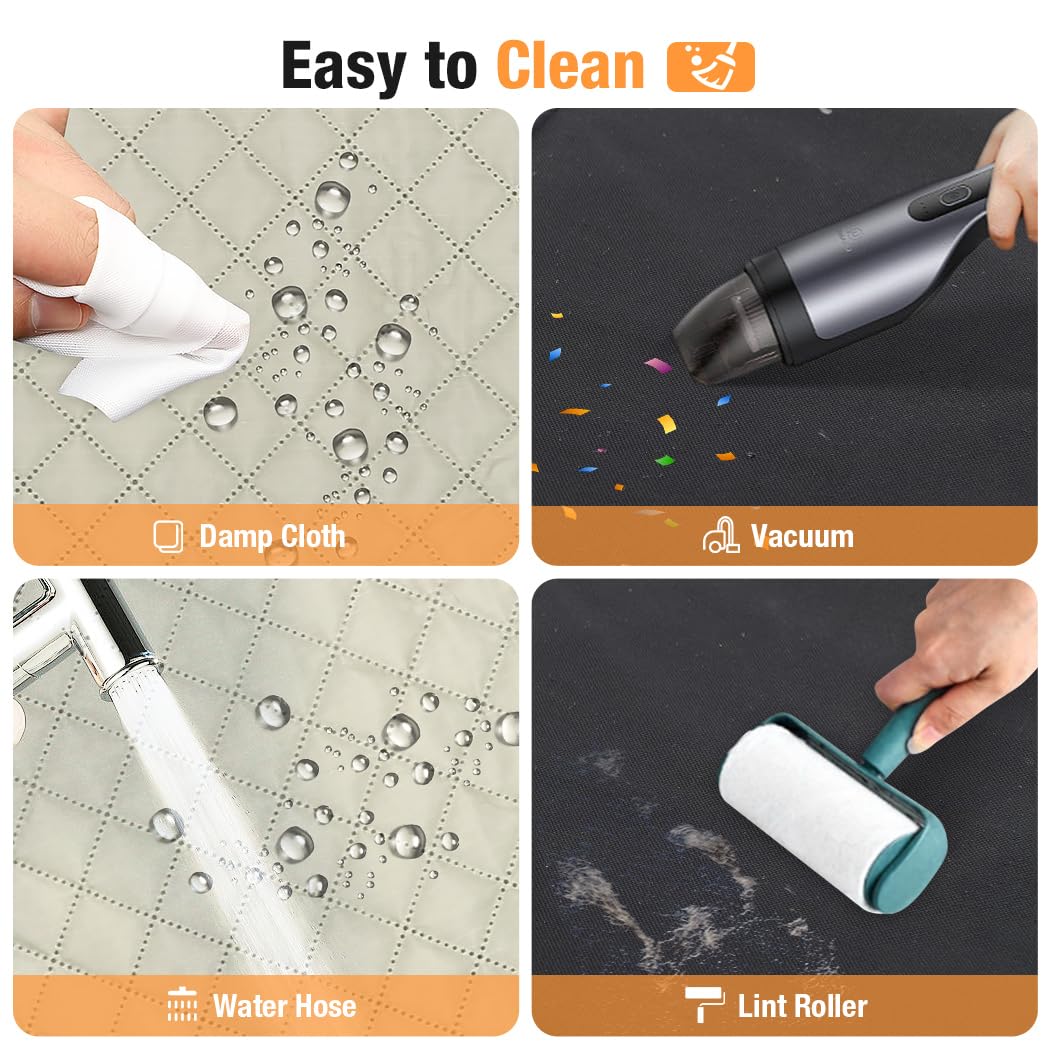 Easy to Clean

Damp Cloth

Vacuum

Water Hose

Lint Roller