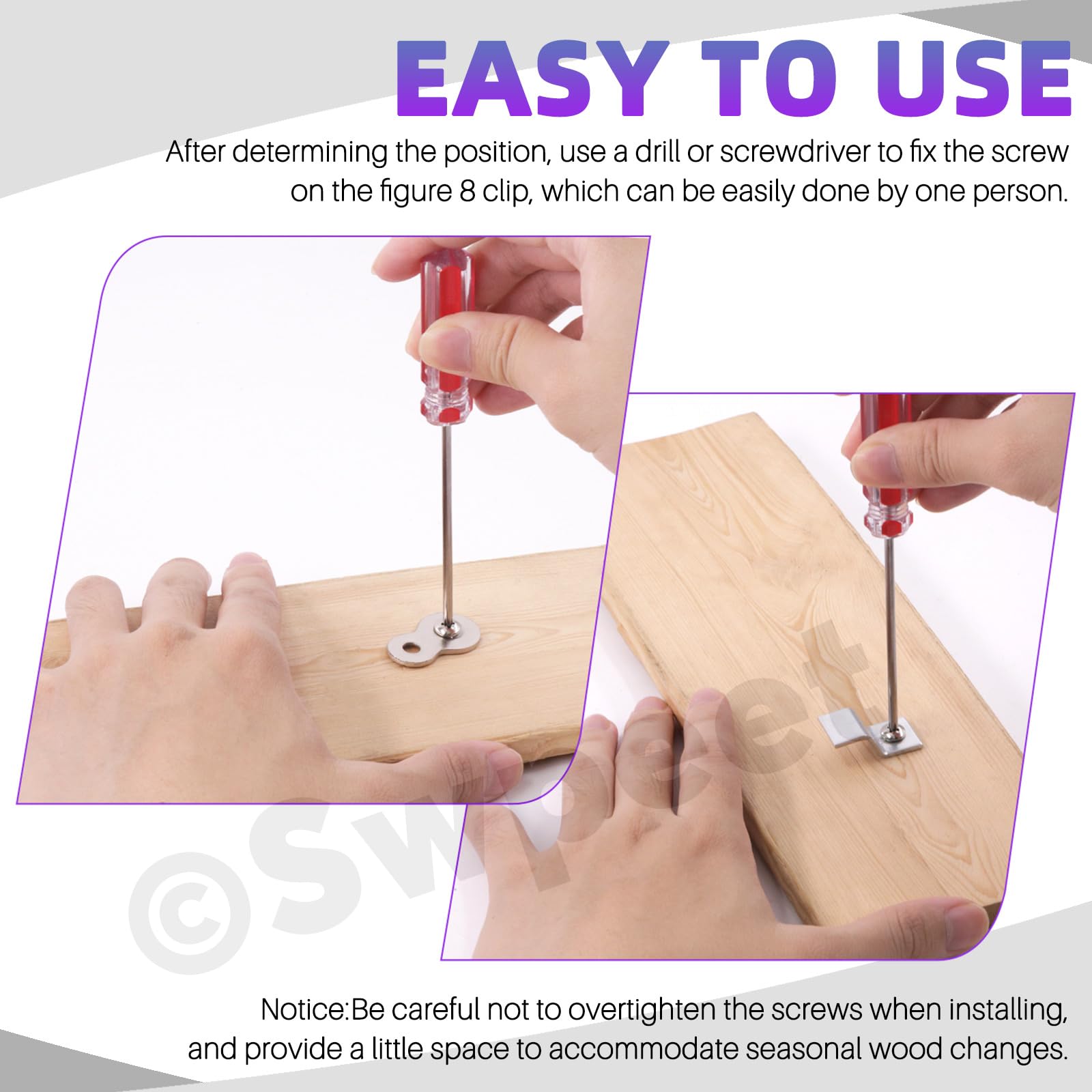 EASY TO USE

After determining the position, use a drill or screwdriver to fix the screw on the figure 8 clip, which can be easily done by one person.

©Swpeet

Notice:Be careful not to overtighten the screws when installing, and provide a little space to accommodate seasonal wood changes.