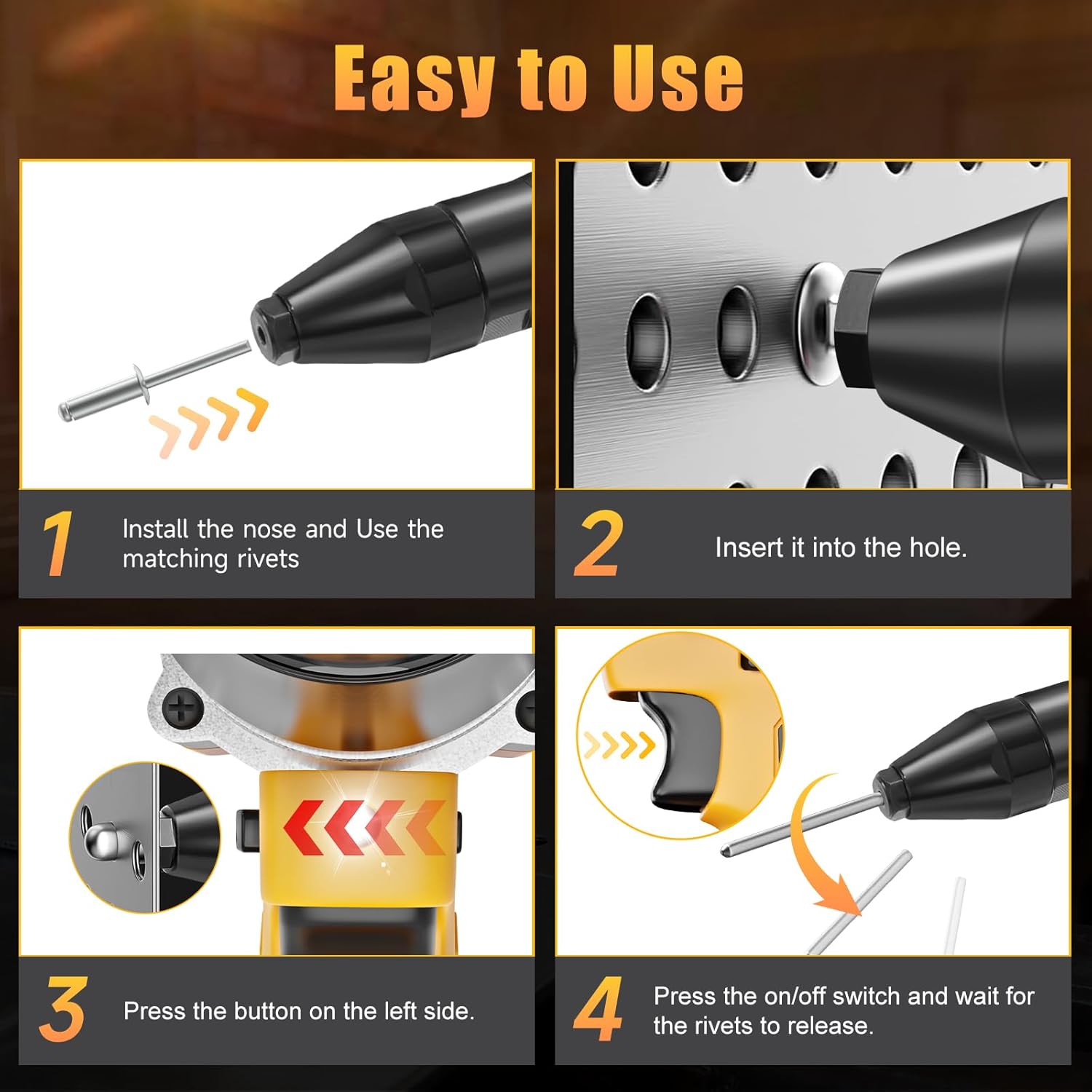 Easy to Use

1 Install the nose and Use the matching rivets

2 Insert it into the hole.

3 Press the button on the left side.

4 Press the on/off switch and wait for the rivets to release.