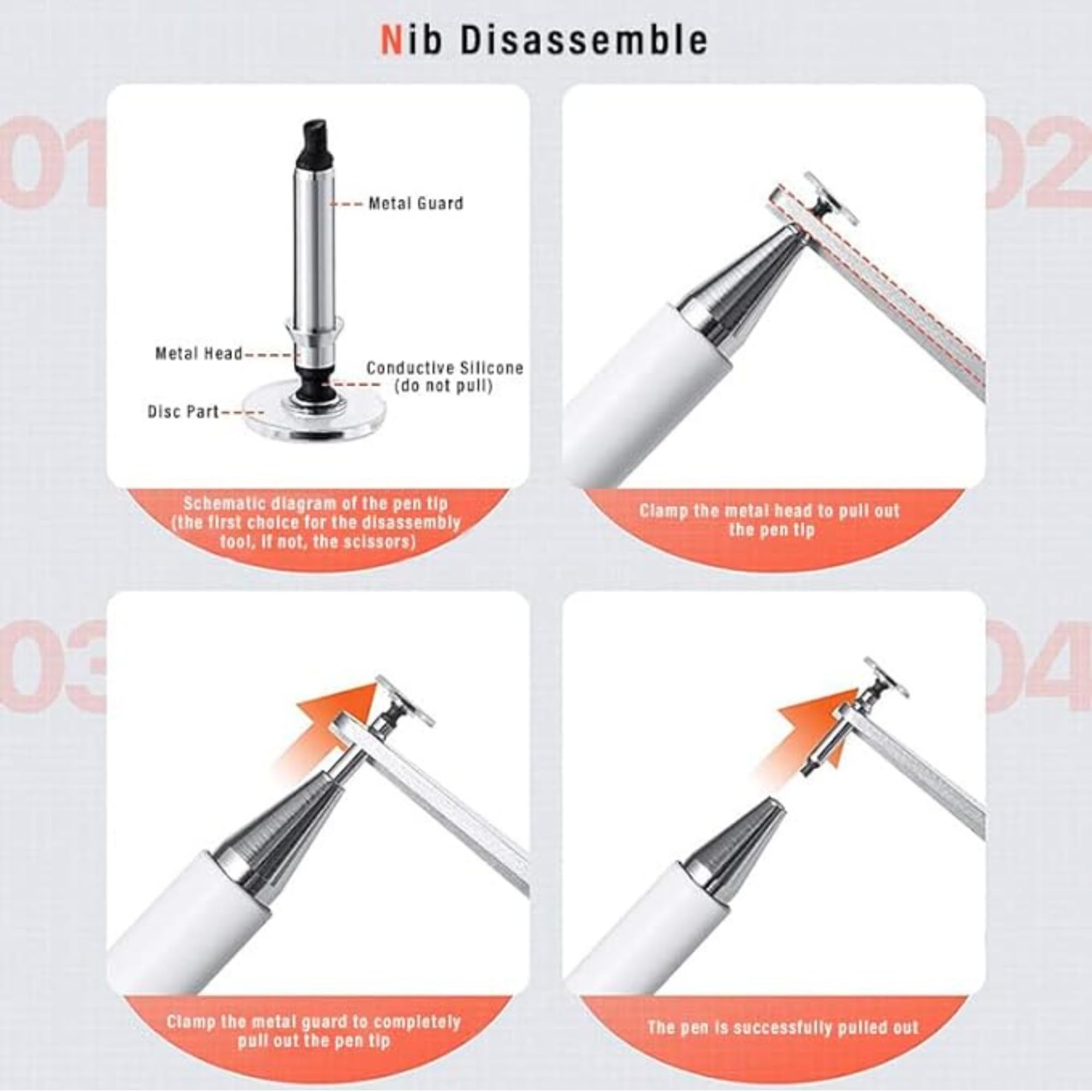 Nib Disassemble

01

Metal Guard

Metal Head

Conductive Silicone (do not pull)

Disc Part

Schematic diagram of the pen tip (the first choice for the disassembly tool, if not, the scissors)

02

Clamp the metal head to pull out the pen tip

03

Clamp the metal guard to completely pull out the pen tip

04

The pen is successfully pulled out