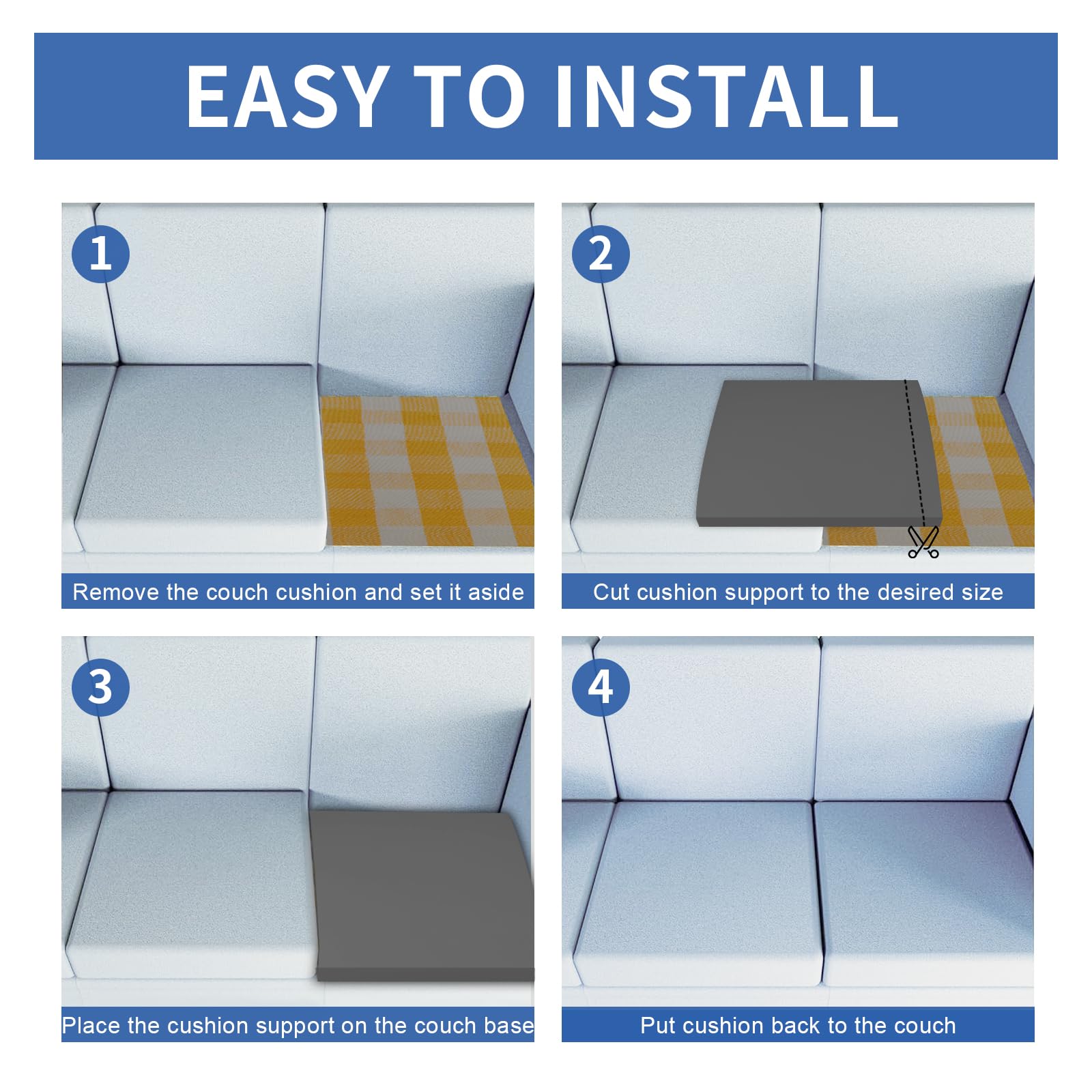 EASY TO INSTALL

1

Remove the couch cushion and set it aside

2

Cut cushion support to the desired size

3

Place the cushion support on the couch base

4

Put cushion back to the couch