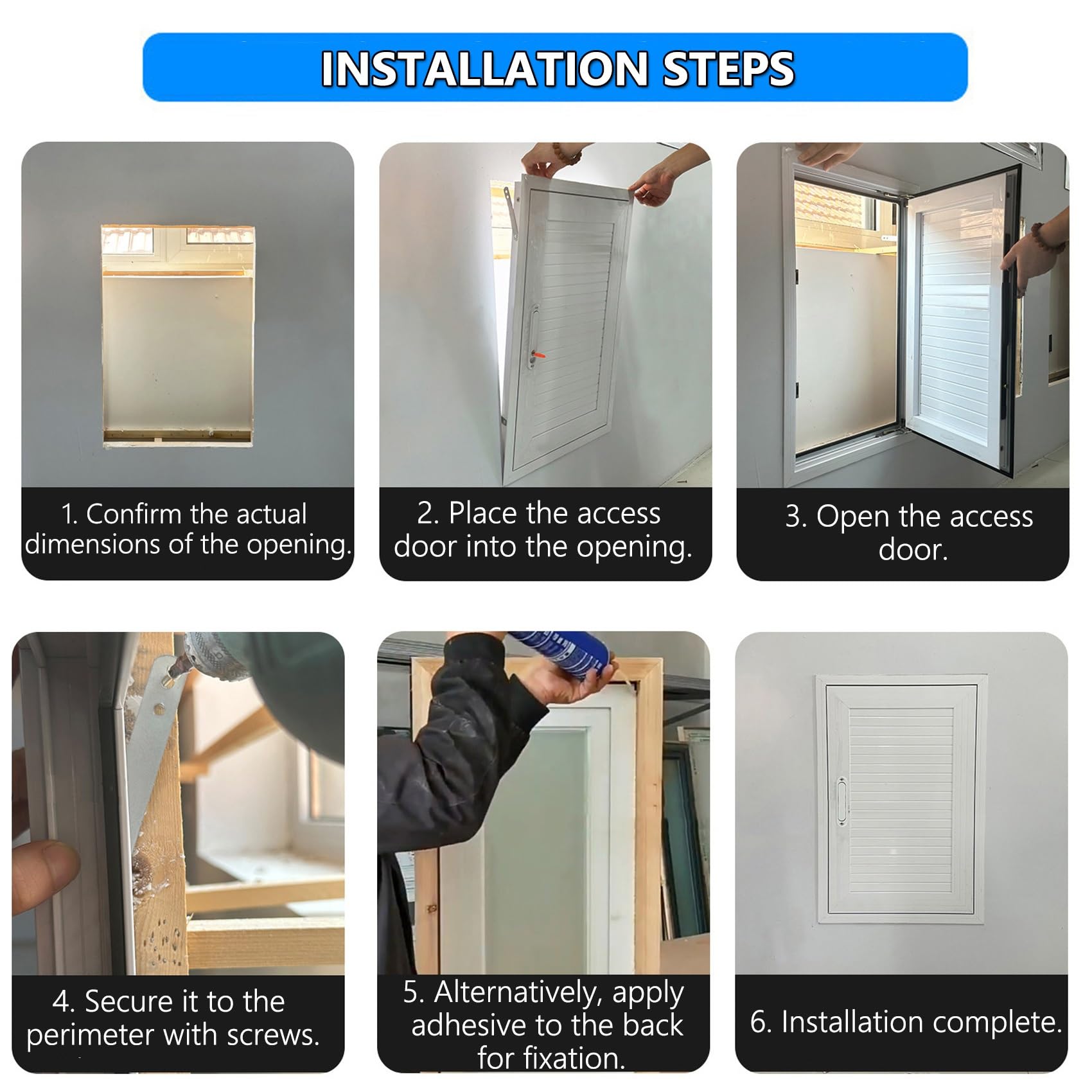 INSTALLATION STEPS

1. Confirm the actual dimensions of the opening.

2. Place the access door into the opening.

3. Open the access door.

4. Secure it to the perimeter with screws.

5. Alternatively, apply adhesive to the back for fixation.

6. Installation complete.