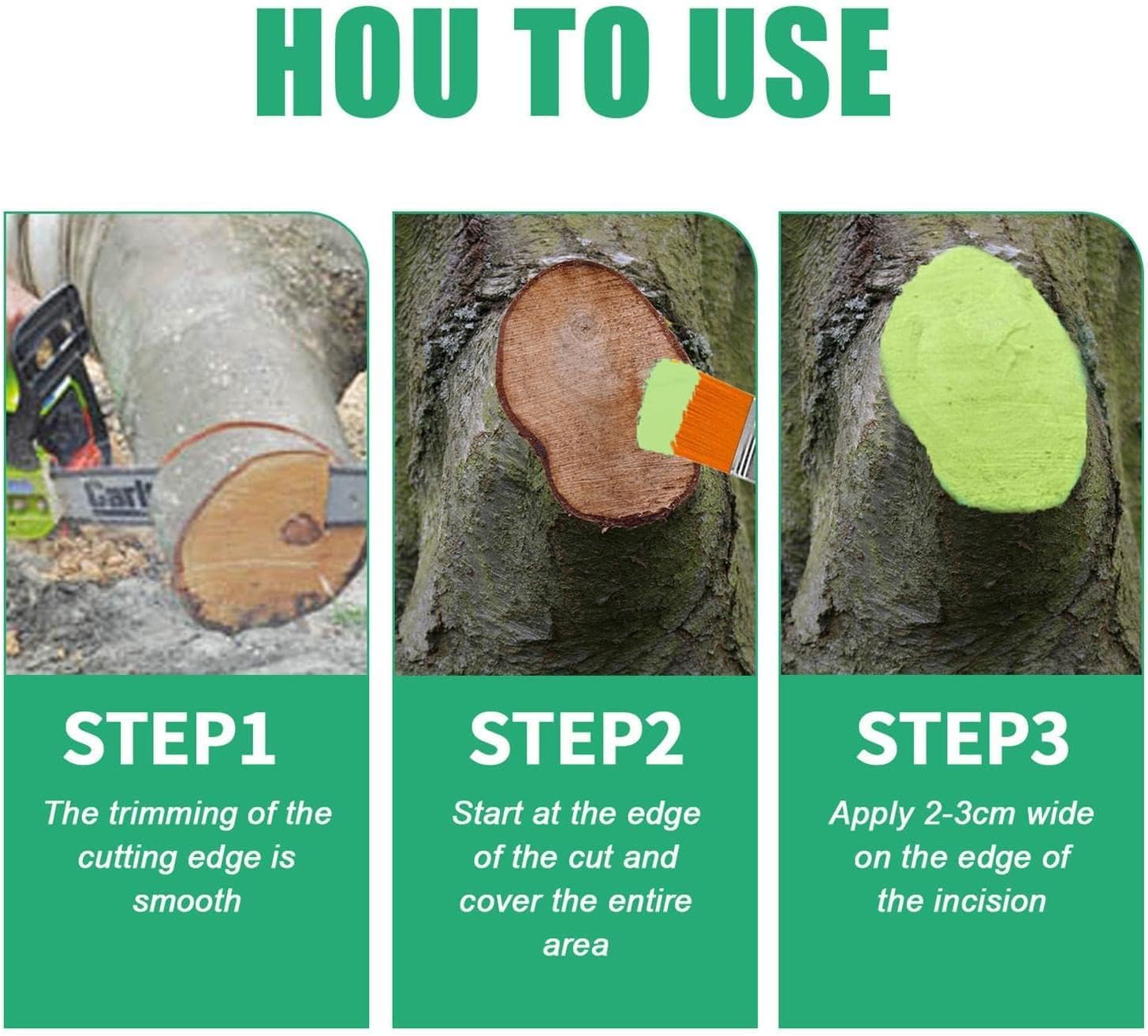 HOU TO USE

Carl

STEP1
The trimming of the cutting edge is smooth

STEP2
Start at the edge of the cut and cover the entire area

STEP3
Apply 2-3cm wide on the edge of the incision