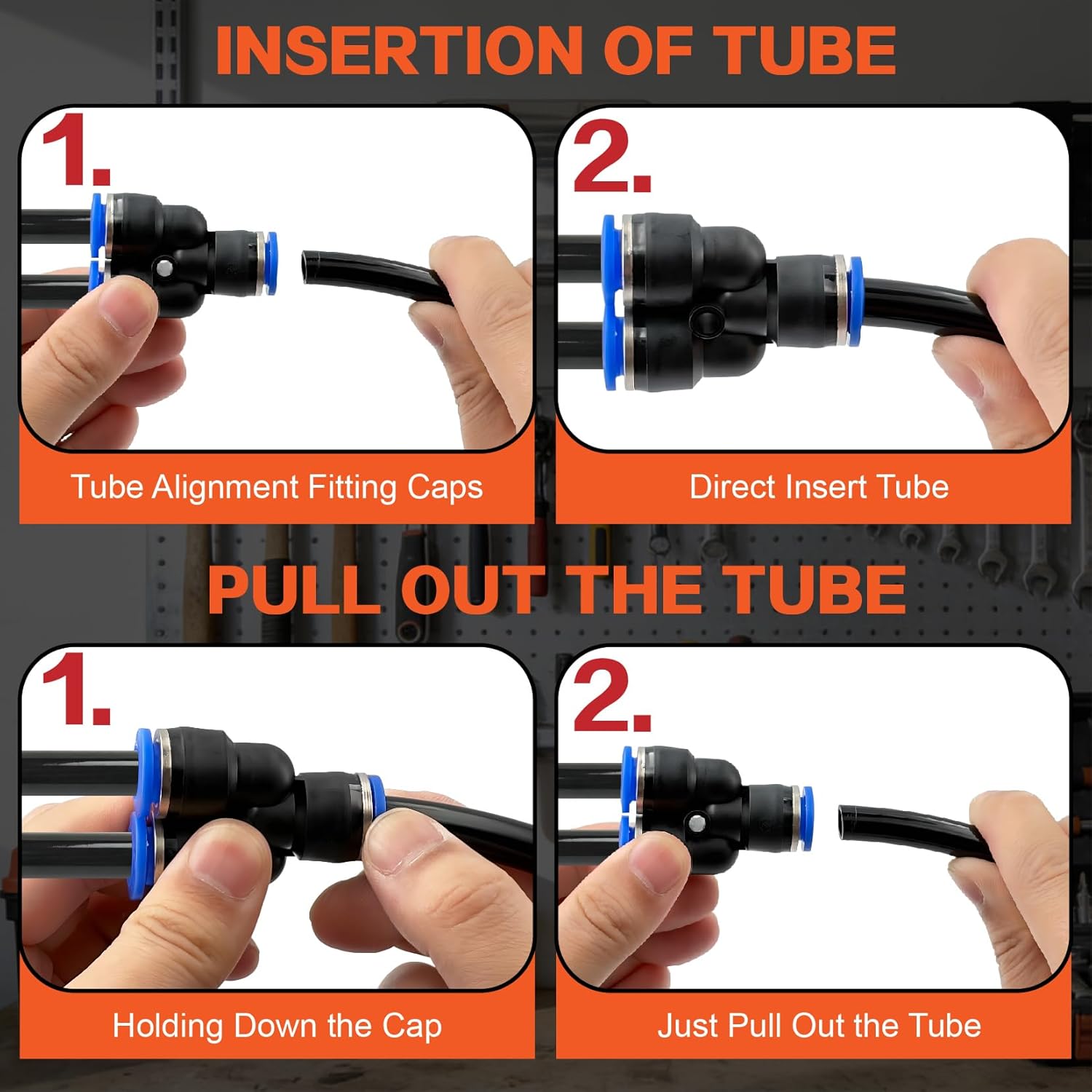 INSERTION OF TUBE

1.

Tube Alignment Fitting Caps

2.

Direct Insert Tube

PULL OUT THE TUBE

1.

Holding Down the Cap

2.

Just Pull Out the Tube