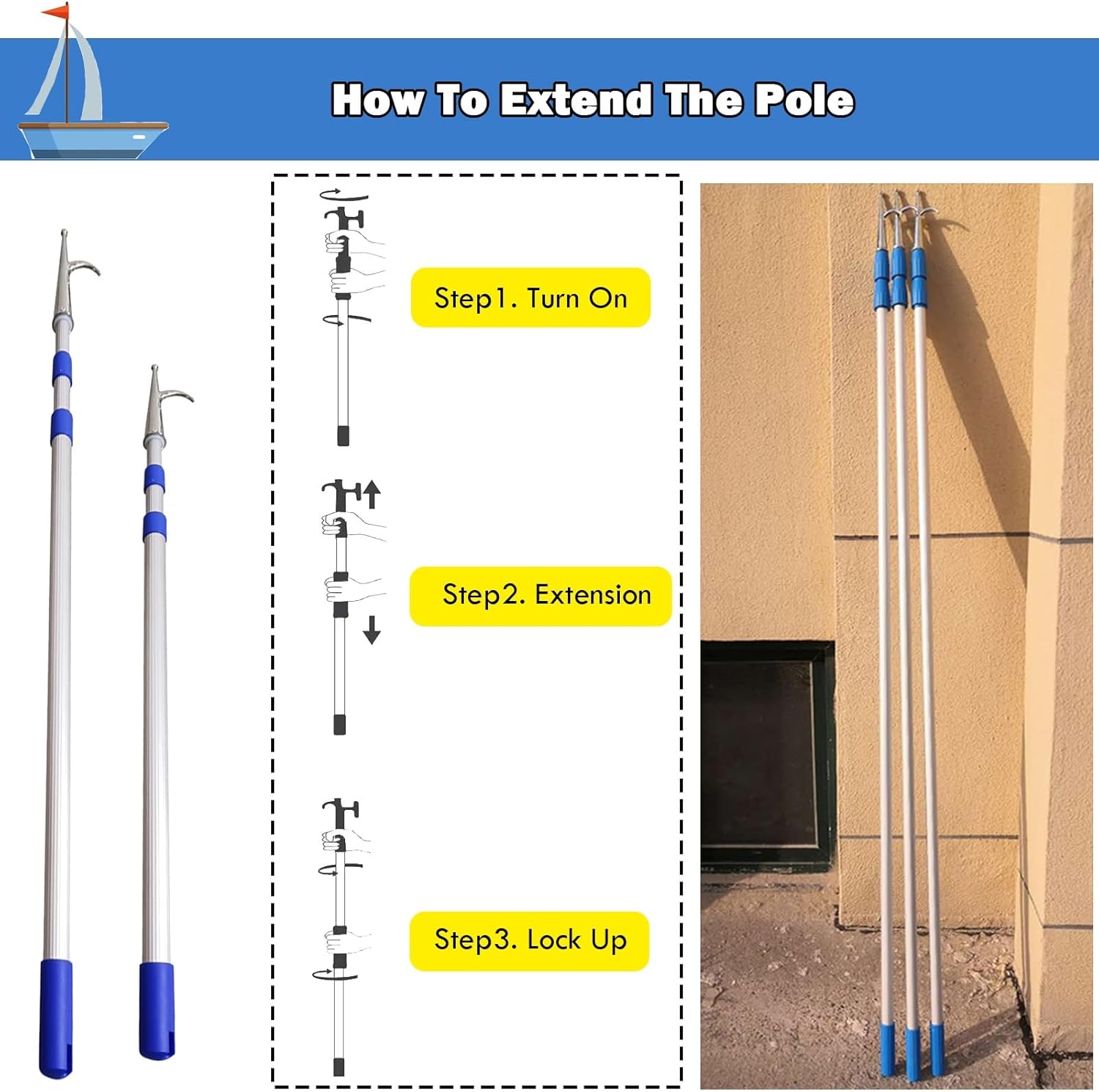 How To Extend The Pole

Step1. Turn On

Step2. Extension

Step3. Lock Up