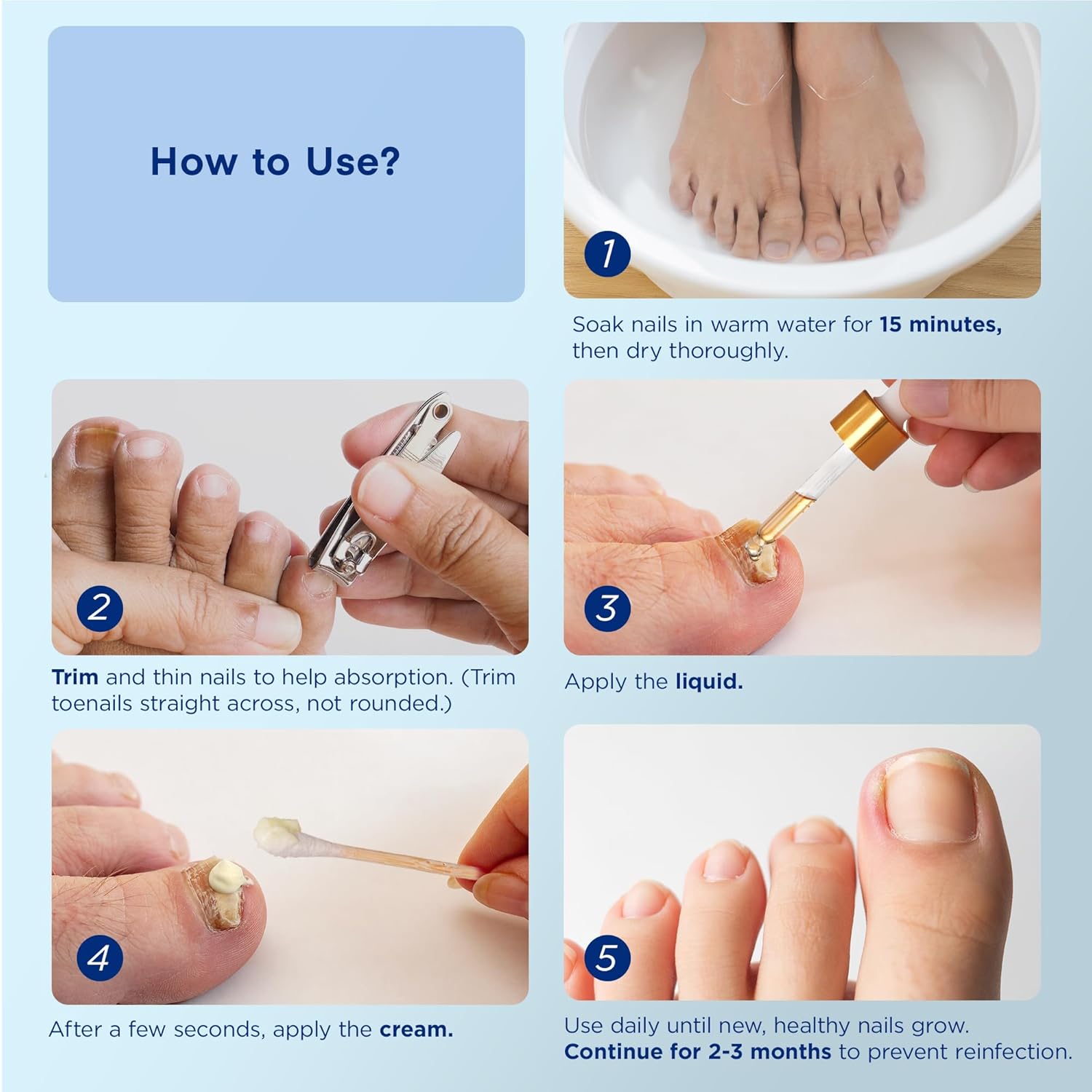 How to Use?

1

Soak nails in warm water for 15 minutes, then dry thoroughly.

2

Trim and thin nails to help absorption. (Trim toenails straight across, not rounded.)

3

Apply the liquid.

4

After a few seconds, apply the cream.

5

Use daily until new, healthy nails grow. Continue for 2-3 months to prevent reinfection.