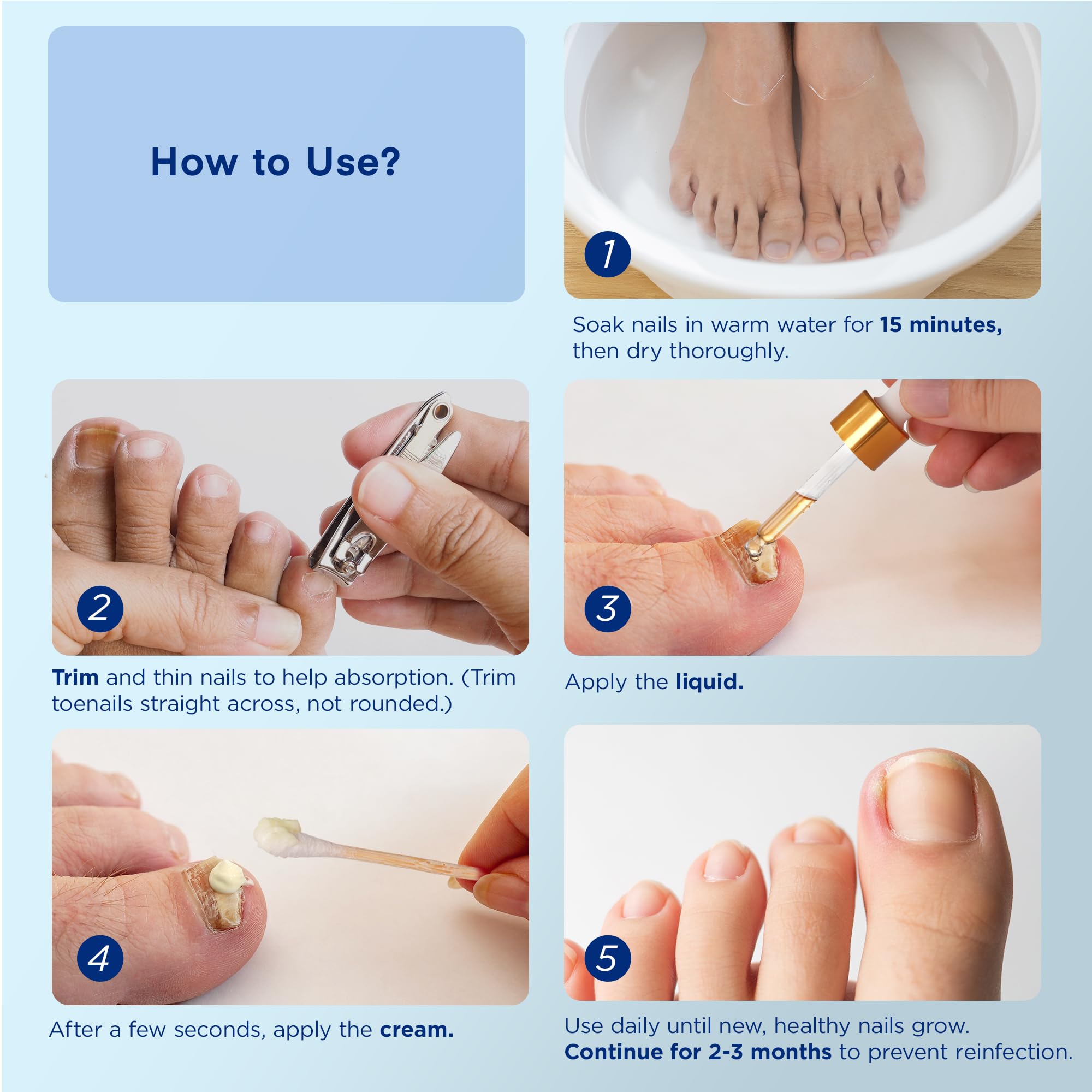 How to Use?

1

Soak nails in warm water for 15 minutes, then dry thoroughly.

2

Trim and thin nails to help absorption. (Trim toenails straight across, not rounded.)

3

Apply the liquid.

4

After a few seconds, apply the cream.

5

Use daily until new, healthy nails grow. Continue for 2-3 months to prevent reinfection.