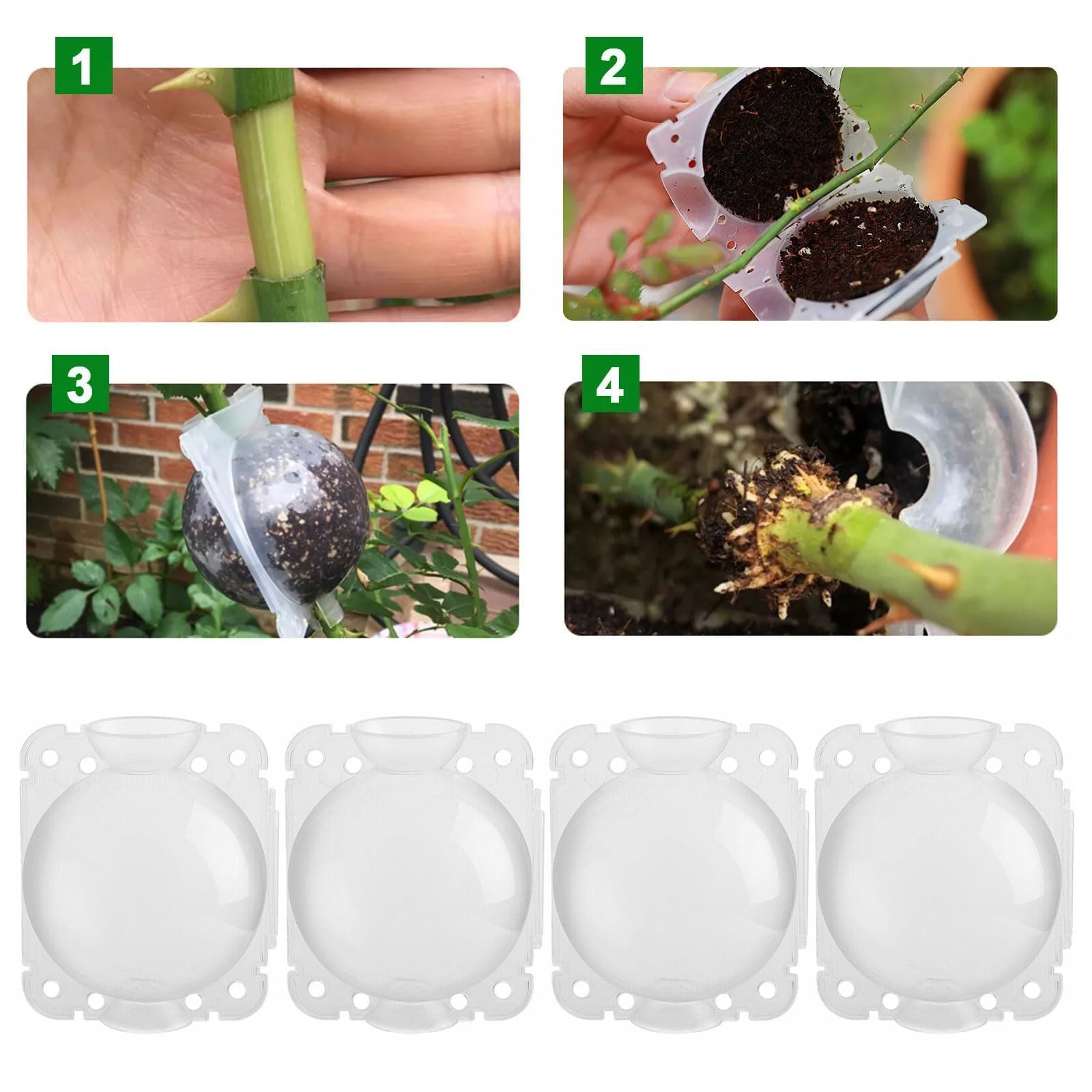 1

2

3

4