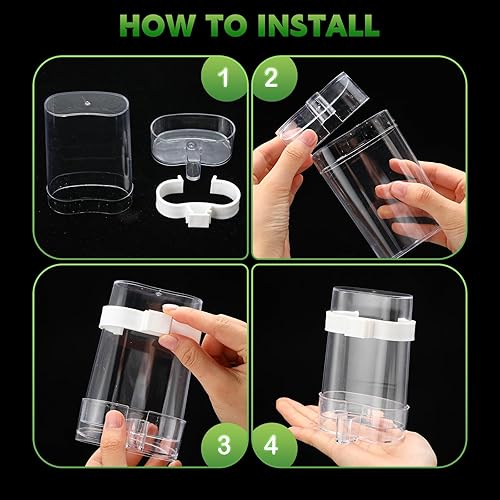 HOW TO INSTALL

1

2

3

4