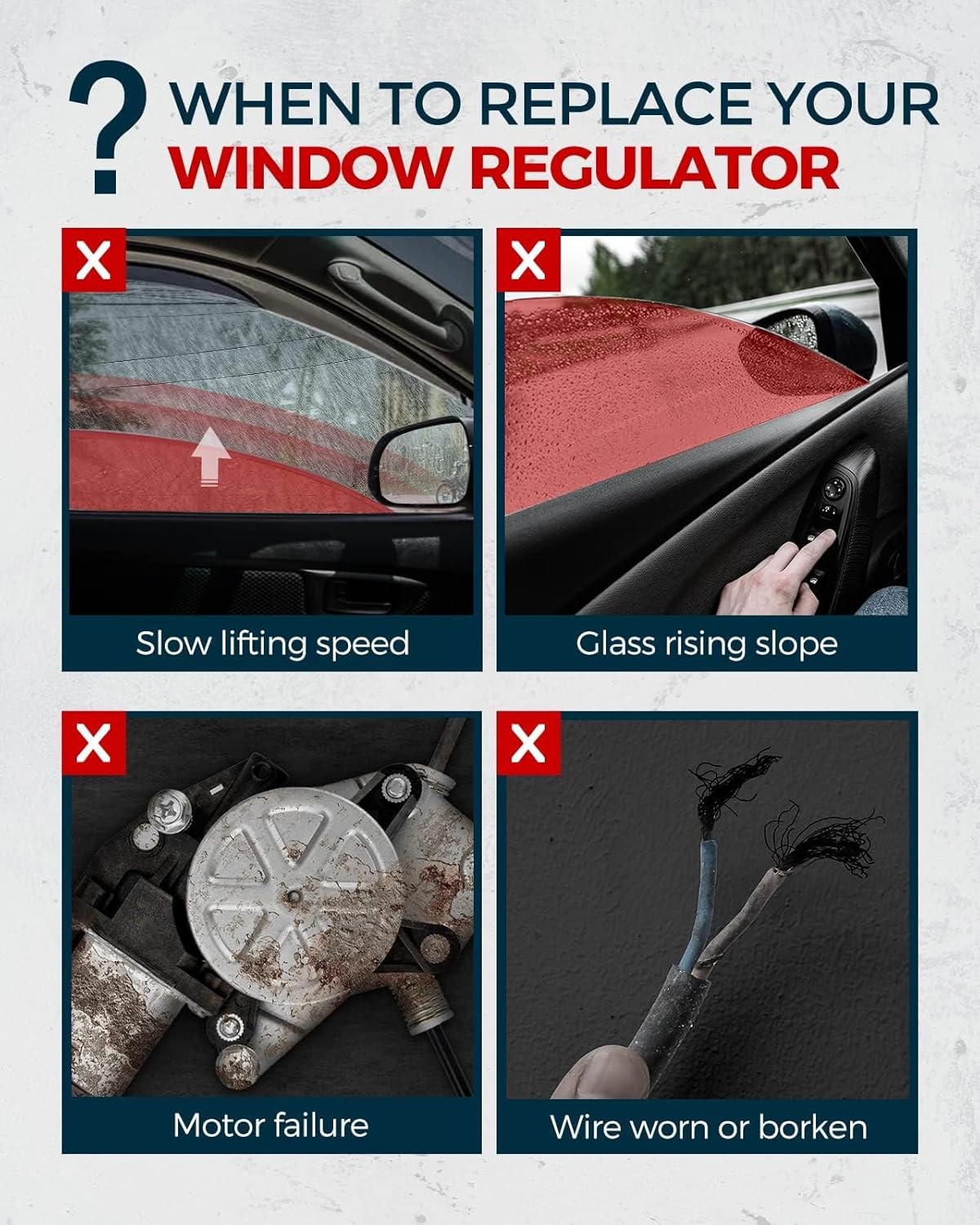 ? WHEN TO REPLACE YOUR WINDOW REGULATOR

X

Slow lifting speed

X

Glass rising slope

X

Motor failure

X

Wire worn or borken