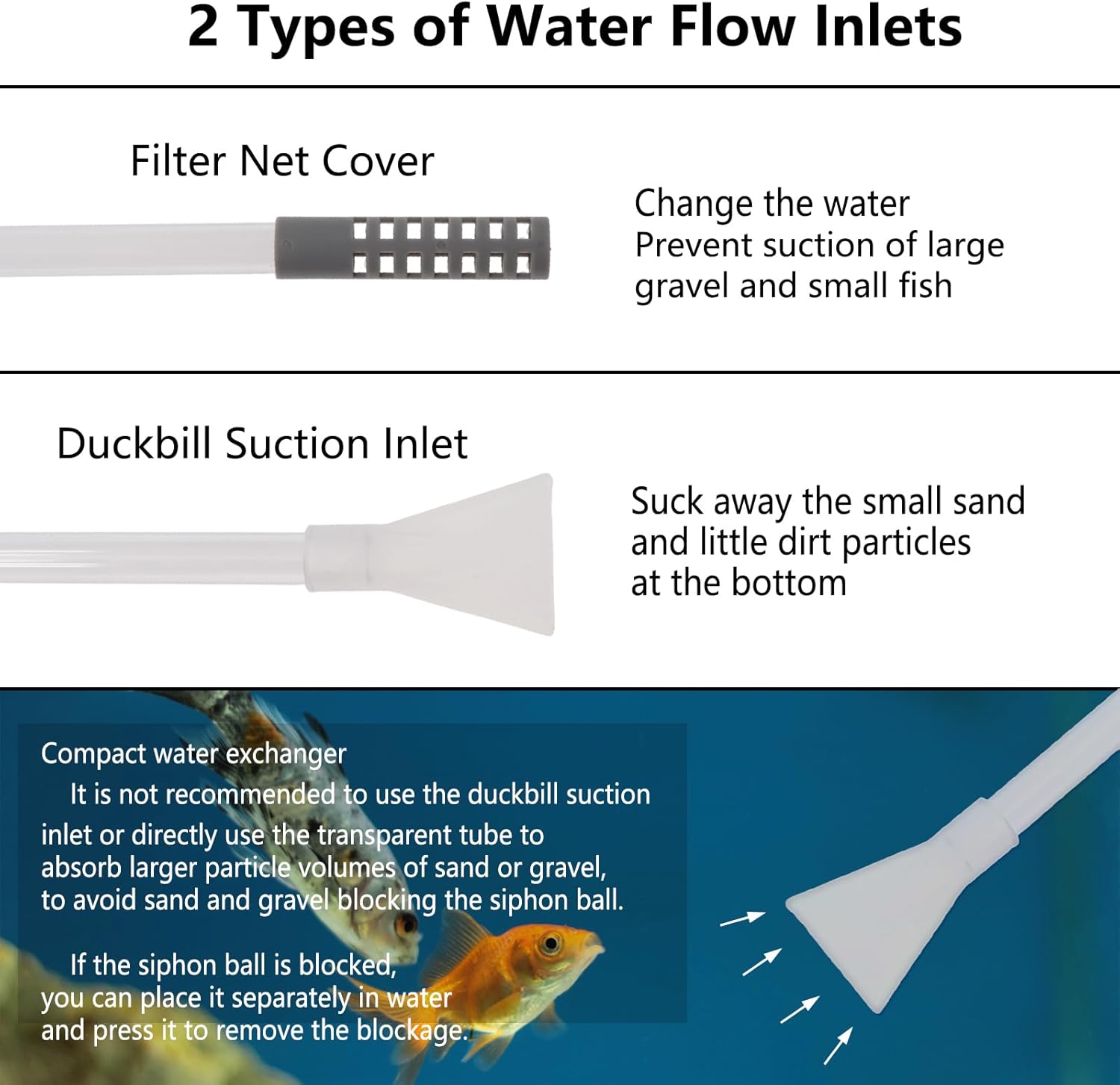 2 Types of Water Flow Inlets

Filter Net Cover

Change the water
Prevent suction of large gravel and small fish

Duckbill Suction Inlet

Suck away the small sand and little dirt particles at the bottom

Compact water exchanger

It is not recommended to use the duckbill suction inlet or directly use the transparent tube to absorb larger particle volumes of sand or gravel, to avoid sand and gravel blocking the siphon ball.

If the siphon ball is blocked, you can place it separately in water and press it to remove the blockage.