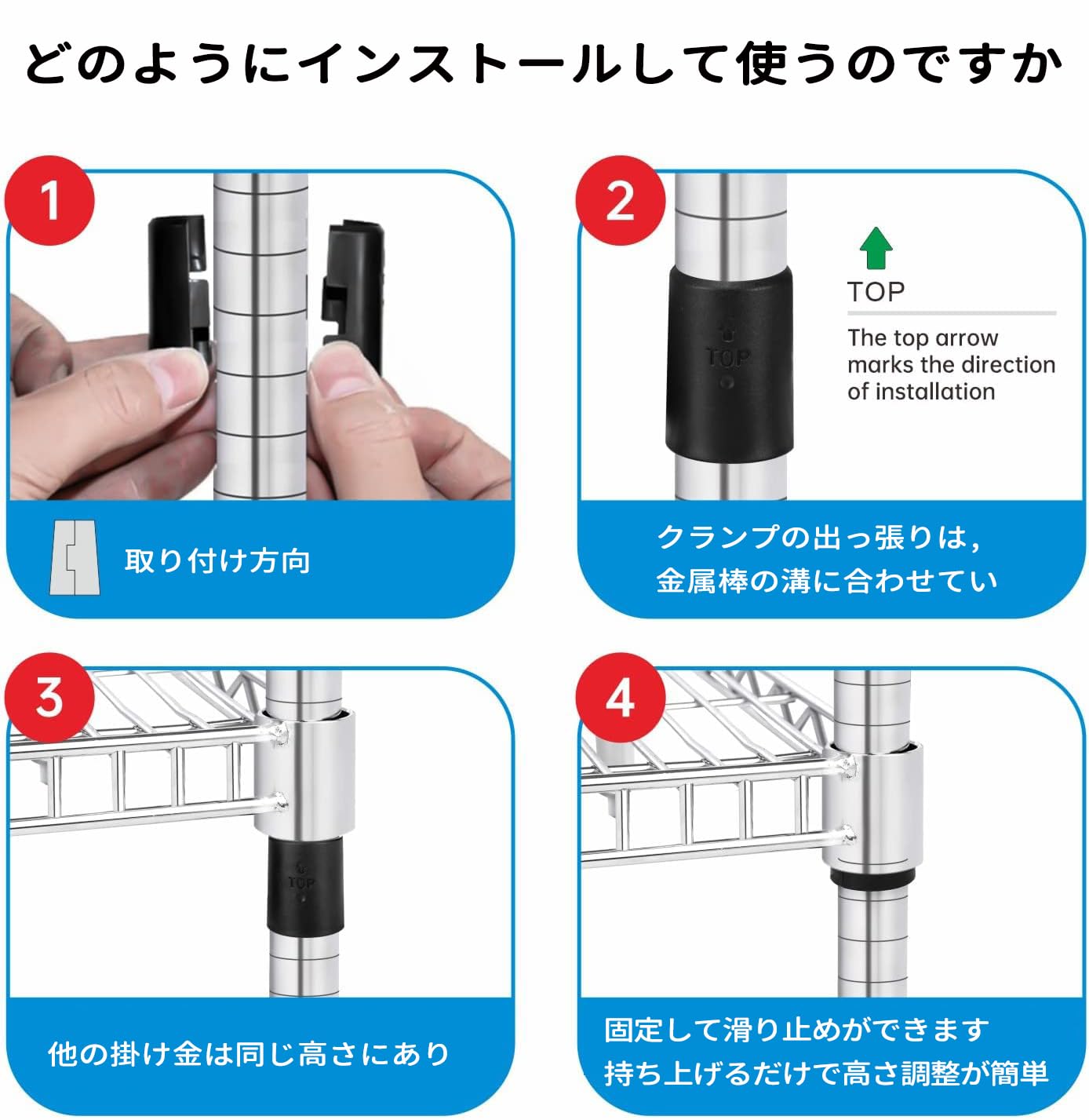 どのようにインストールして使うのですか

1

取り付け方向

2

TOP

TOP

The top arrow marks the direction of installation

クランプの出っ張りは，
金属棒の溝に合わせてい

3

TOP

他の掛け金は同じ高さにあり

4

固定して滑り止めができます
持ち上げるだけで高さ調整が簡単