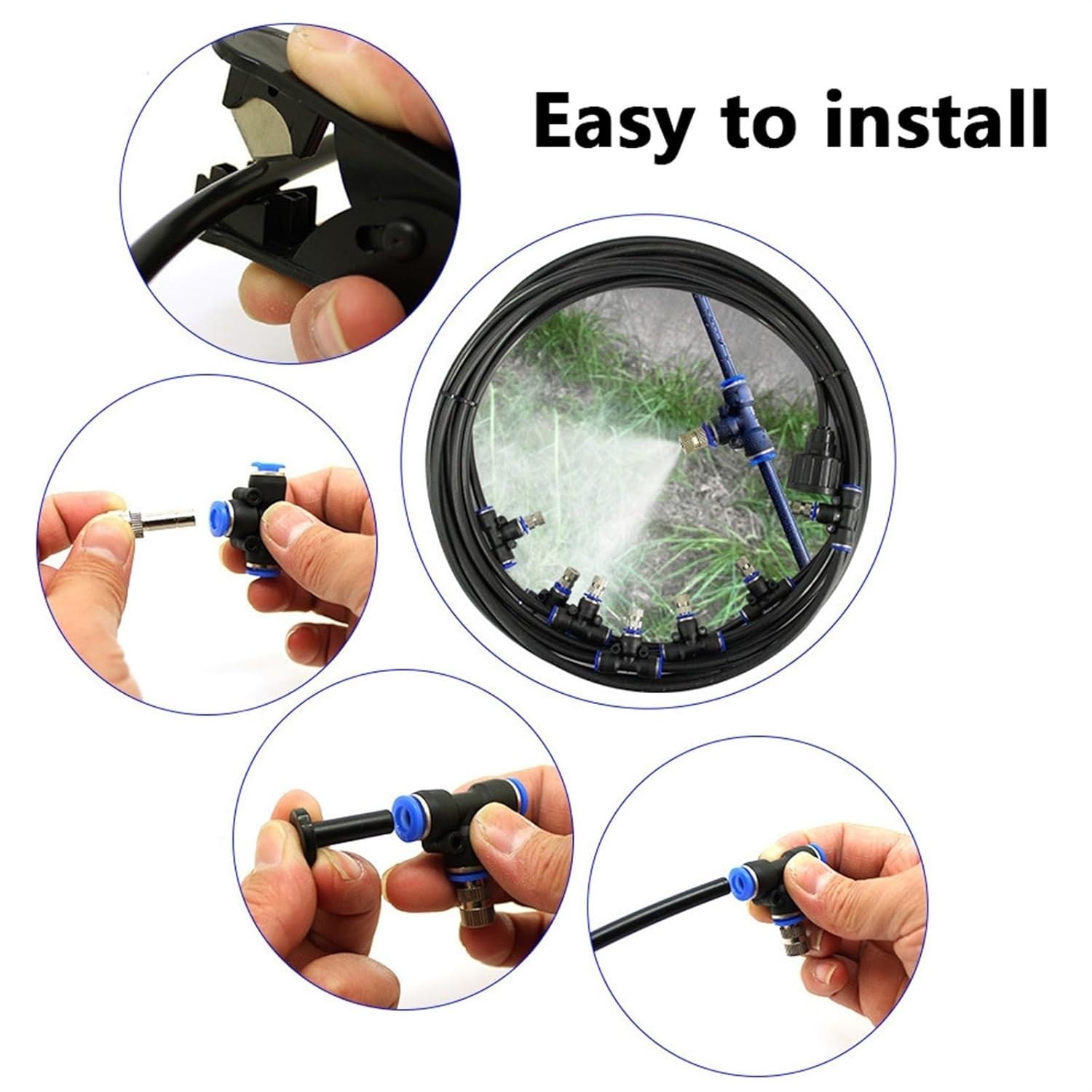 Easy to install