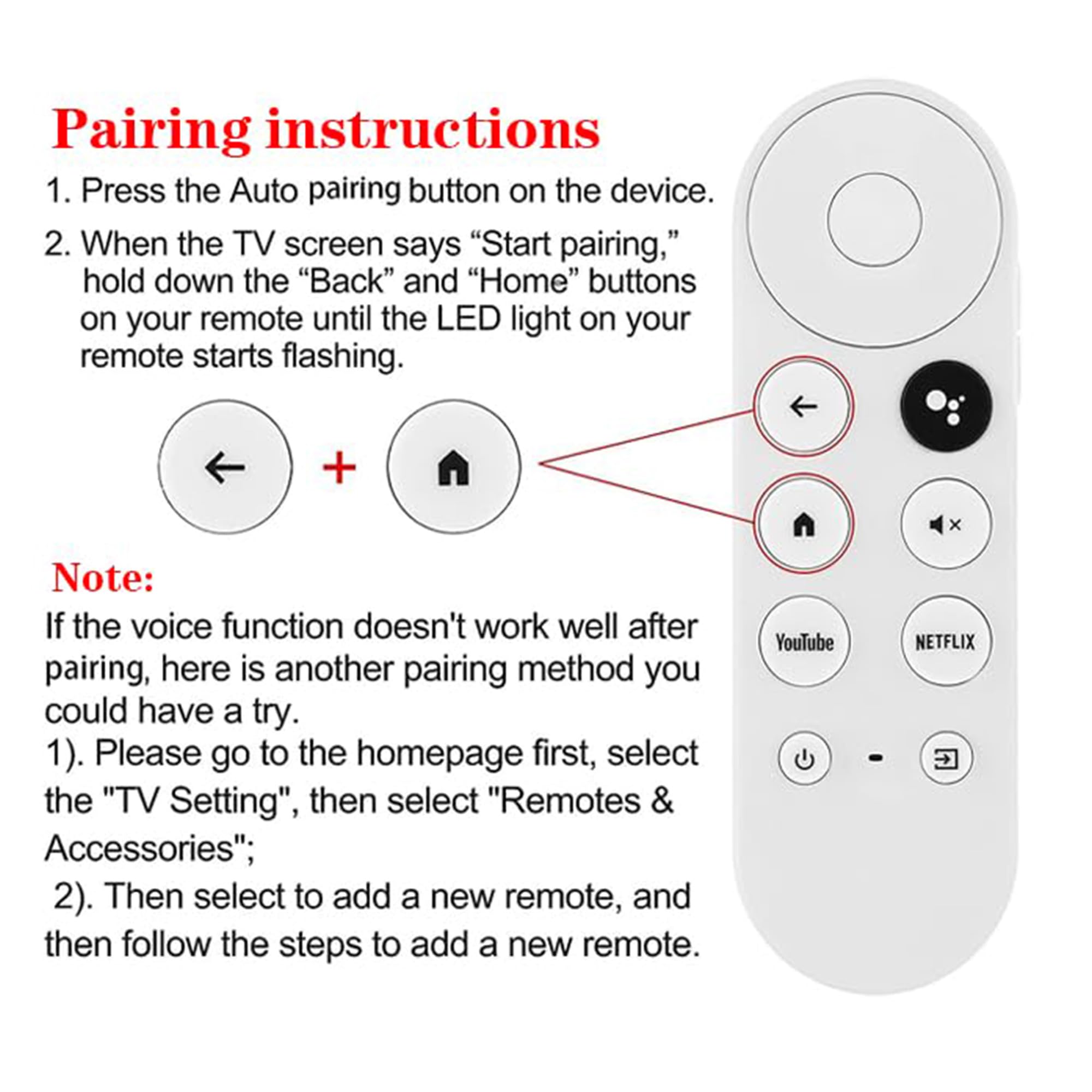 Pairing instructions

1. Press the Auto pairing button on the device.

2. When the TV screen says “Start pairing,” hold down the “Back” and “Home” buttons on your remote until the LED light on your remote starts flashing.

+

Note:
If the voice function doesn't work well after pairing, here is another pairing method you could have a try.
1). Please go to the homepage first, select the "TV Setting", then select "Remotes & Accessories";
2). Then select to add a new remote, and then follow the steps to add a new remote.

YouTube

NETFLIX