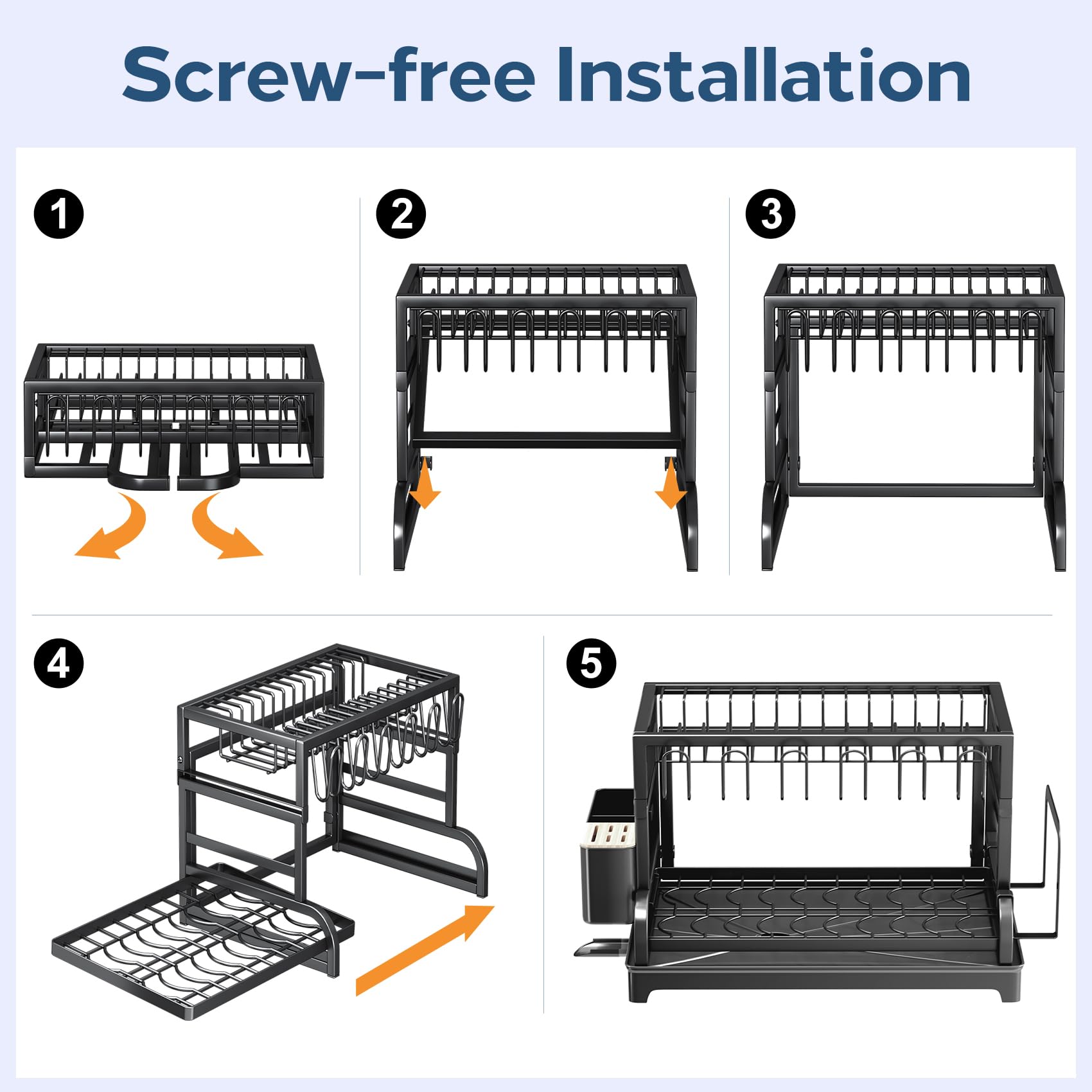 Screw-free Installation

1

2

3

4

5