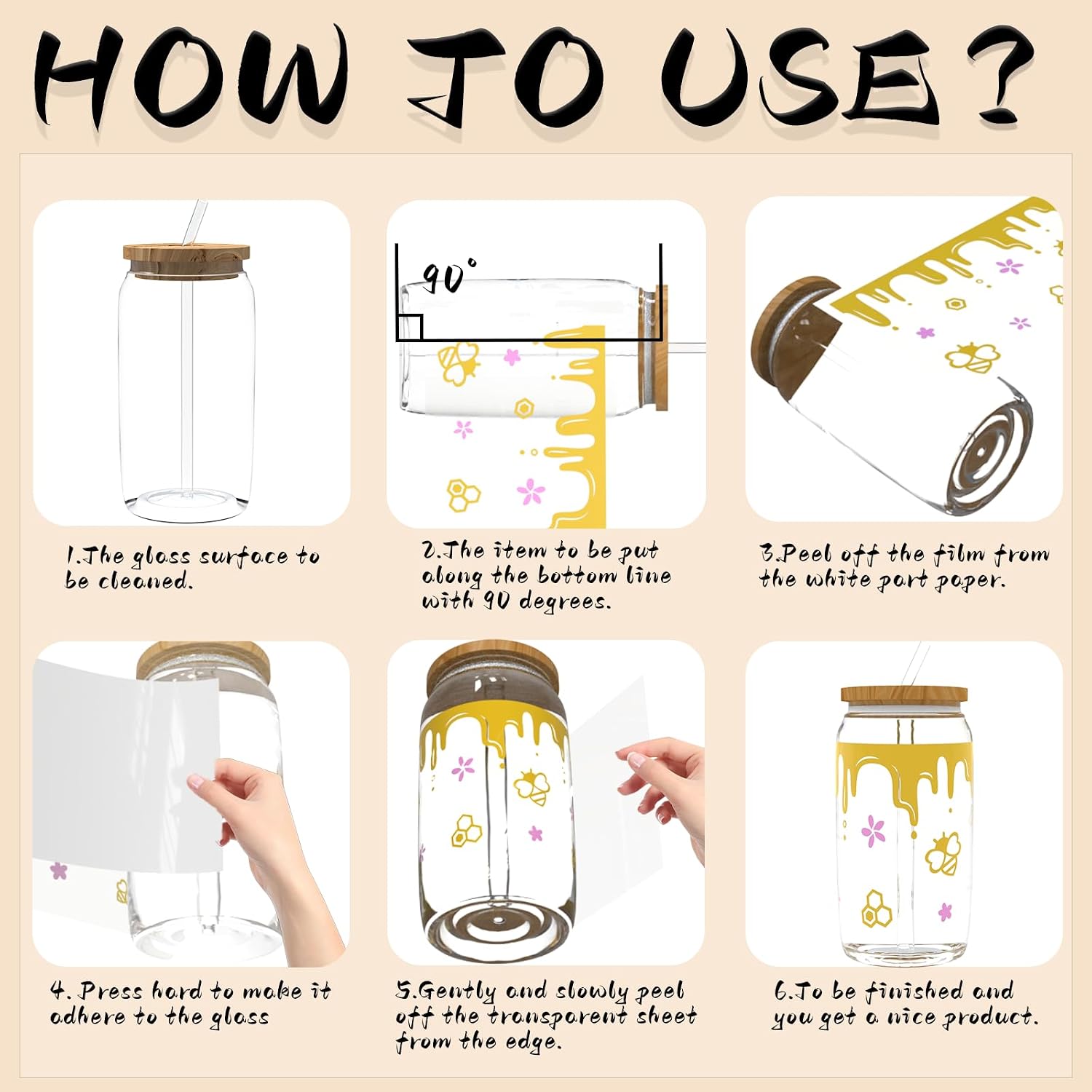 HOW TO USE?

1.The glass surface to be cleaned.

90°

2.The item to be put along the bottom line with 90 degrees.

3.Peel off the film from the white part paper.

4. Press hard to make it adhere to the glass

5.Gently and slowly peel off the transparent sheet from the edge.

6.To be finished and you get a nice product.