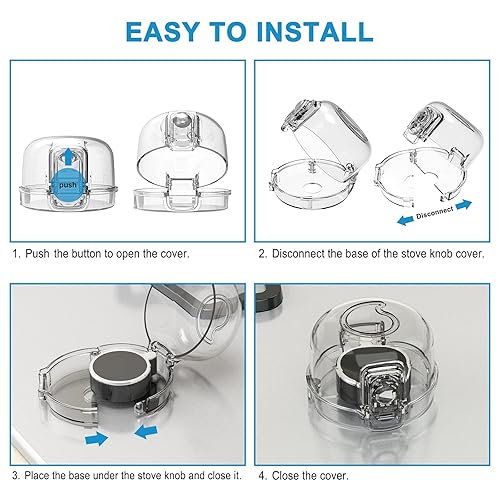 EASY TO INSTALL

push

1. Push the button to open the cover.

Disconnect

2. Disconnect the base of the stove knob cover.

3. Place the base under the stove knob and close it.

4. Close the cover.