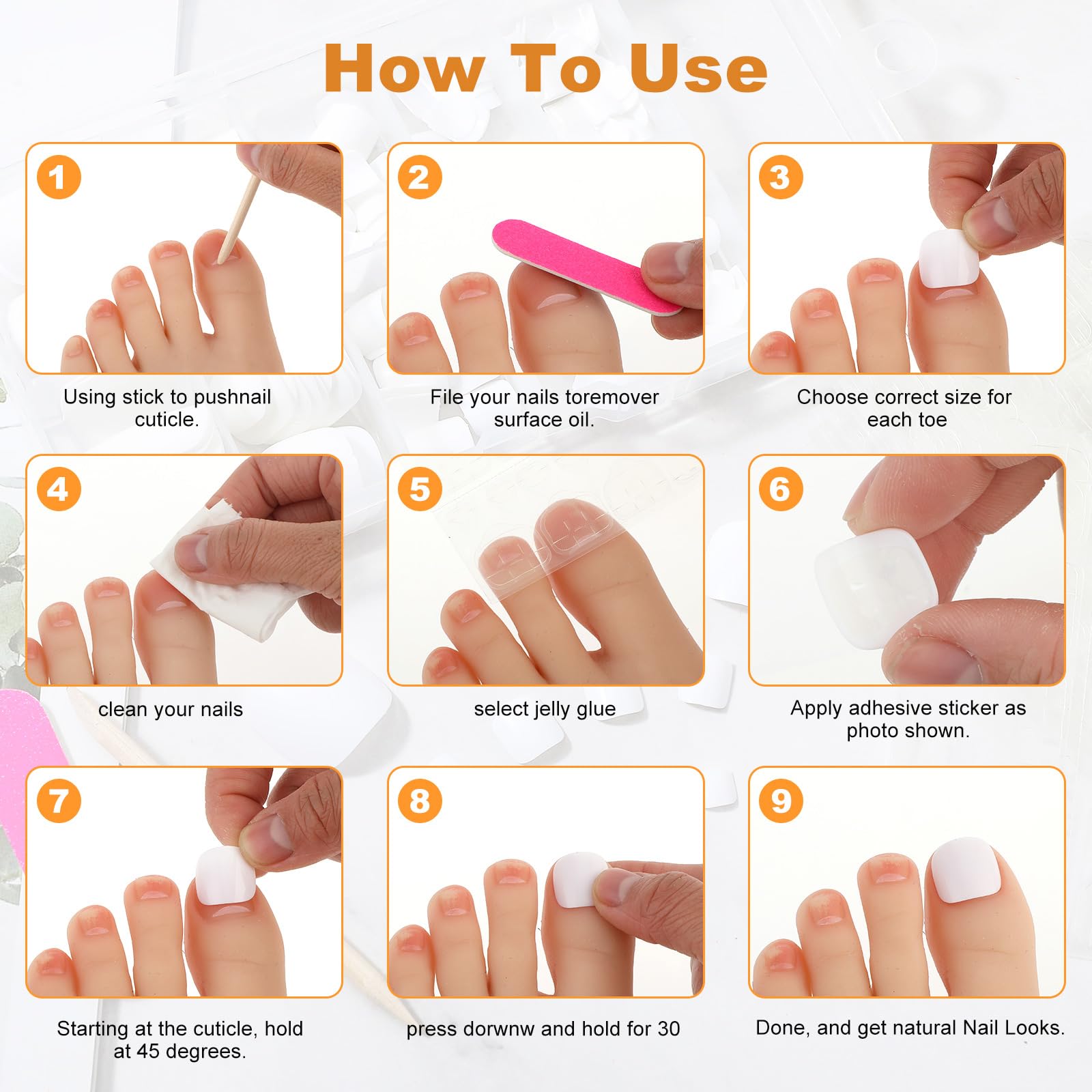 How To Use

1
Using stick to pushnail cuticle.

2
File your nails toremover surface oil.

3
Choose correct size for each toe

4
clean your nails

5
select jelly glue

6
Apply adhesive sticker as photo shown.

7
Starting at the cuticle, hold at 45 degrees.

8
press dorwnw and hold for 30

9
Done, and get natural Nail Looks.