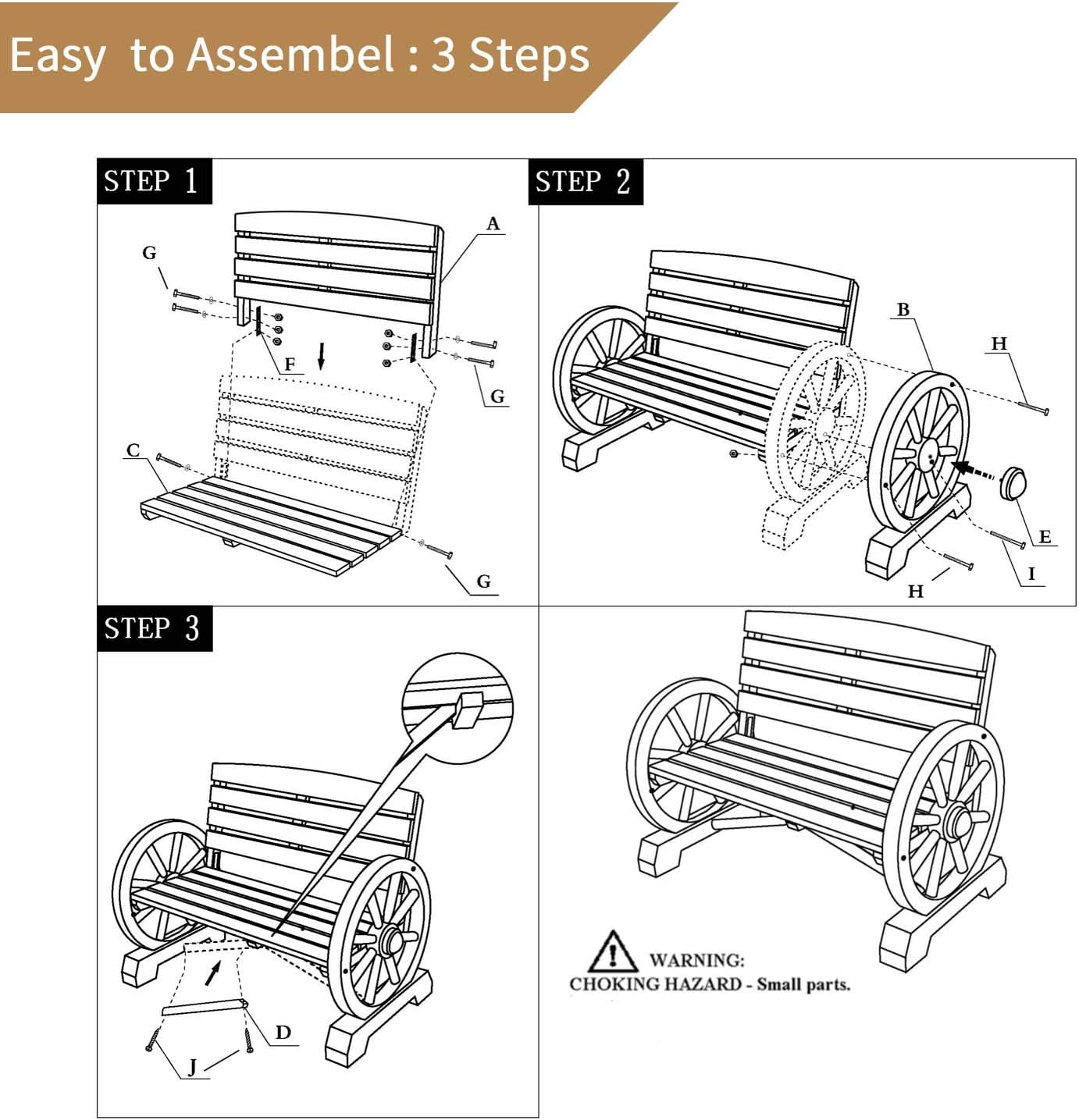 Easy to Assembel : 3 Steps

STEP 1

A
G
F
G
C
G

STEP 2

B
H
E
I
H

STEP 3

D
J

WARNING:
CHOKING HAZARD - Small parts.