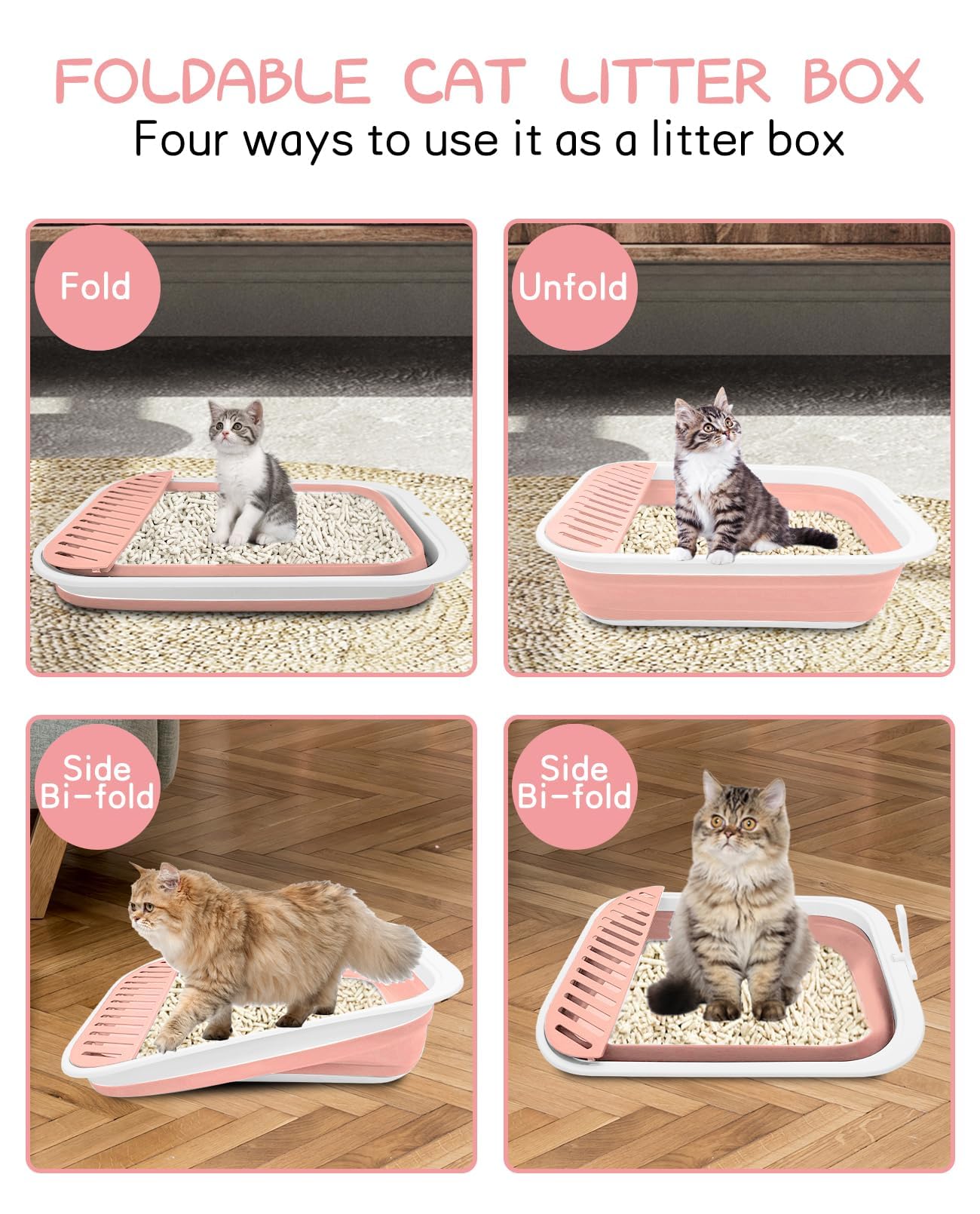 FOLDABLE CAT LITTER BOX
Four ways to use it as a litter box

Fold

Unfold

Side Bi-fold

Side Bi-fold