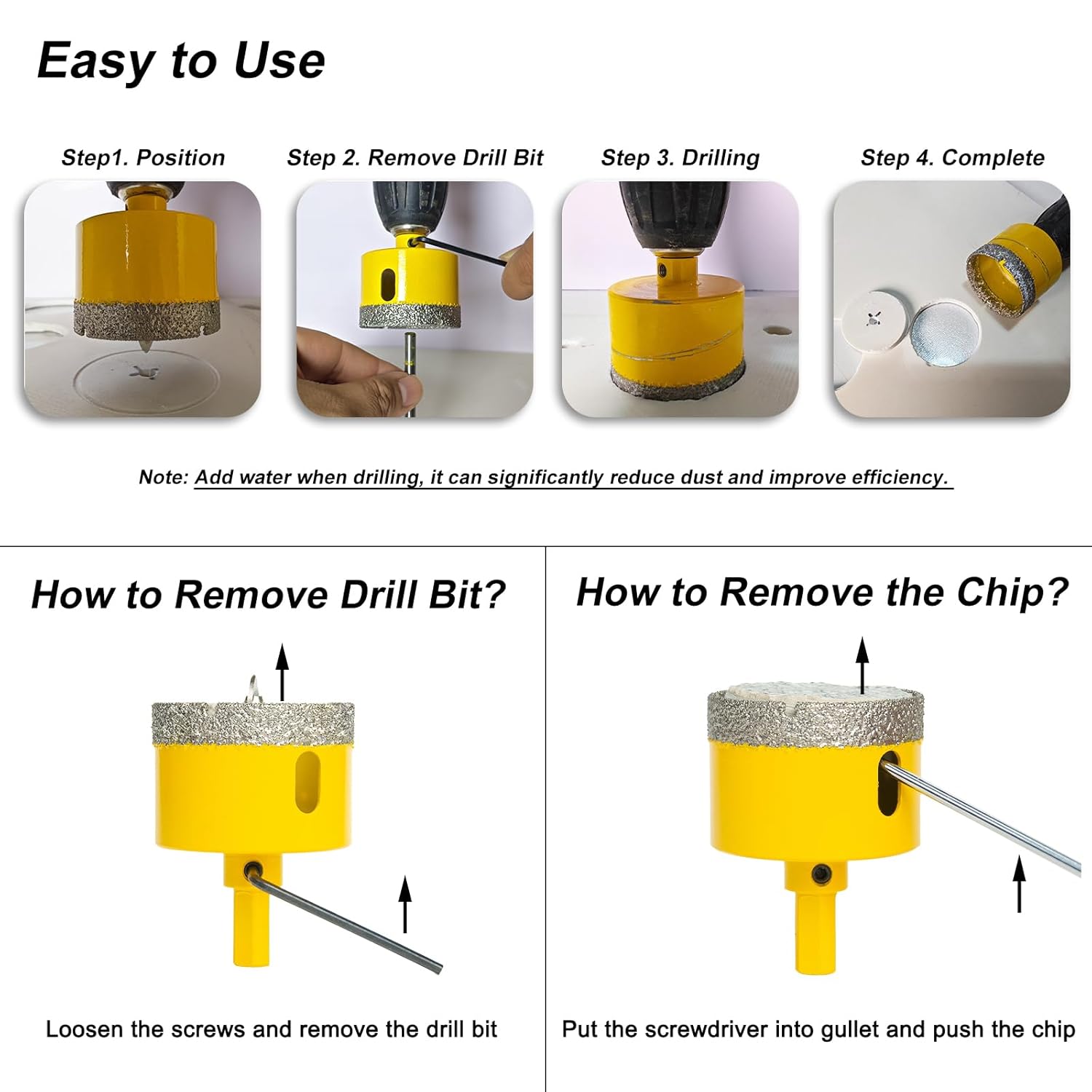 Easy to Use

Step1. Position

Step 2. Remove Drill Bit

Step 3. Drilling

Step 4. Complete

Note: Add water when drilling, it can significantly reduce dust and improve efficiency.

How to Remove Drill Bit?

Loosen the screws and remove the drill bit

How to Remove the Chip?

Put the screwdriver into gullet and push the chip