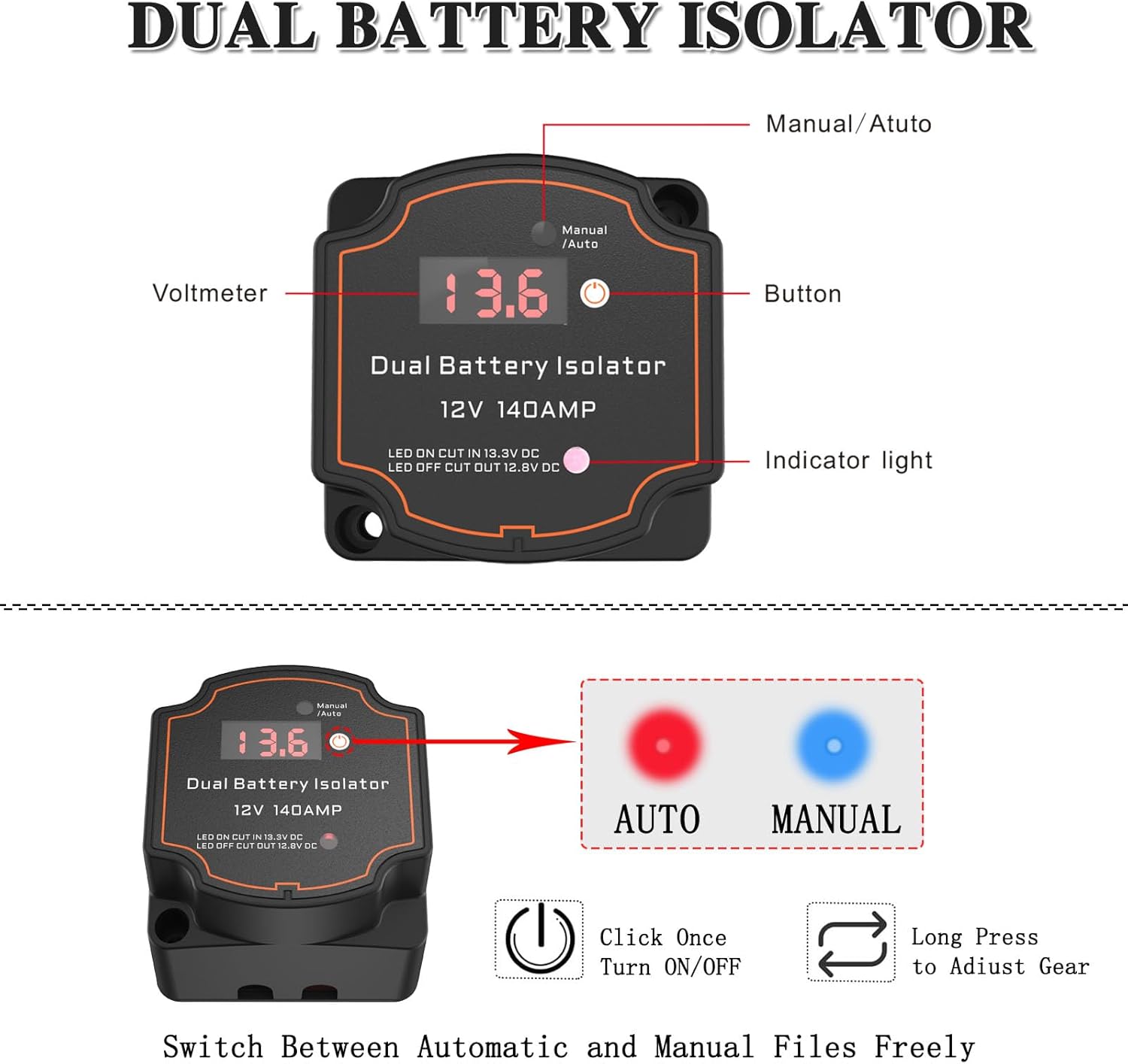 DUAL BATTERY ISOLATOR

Manual/Atuto

Manual /Auto

Voltmeter

13.6

Button

Dual Battery Isolator

12V 140AMP

LED ON CUT IN 13.3V DC
LED OFF CUT OUT 12.8V DC

Indicator light

Manual /Auto

13.6

Dual Battery Isolator

12V 140AMP

LED ON CUT IN 13.3V DC
LED OFF CUT OUT 12.8V DC

AUTO

MANUAL

Click Once
Turn ON/OFF

Long Press
to Adiust Gear

Switch Between Automatic and Manual Files Freely