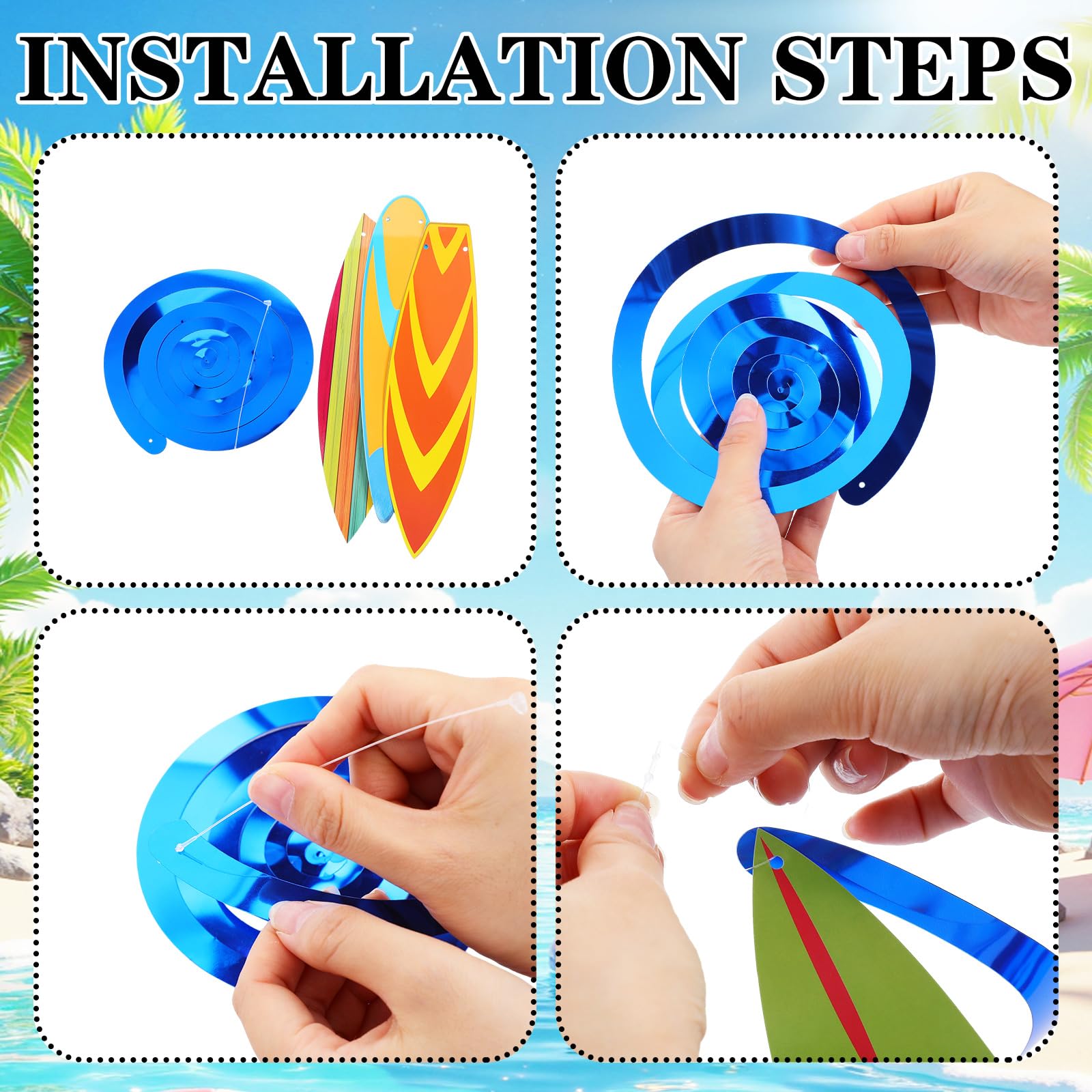 INSTALLATION STEPS