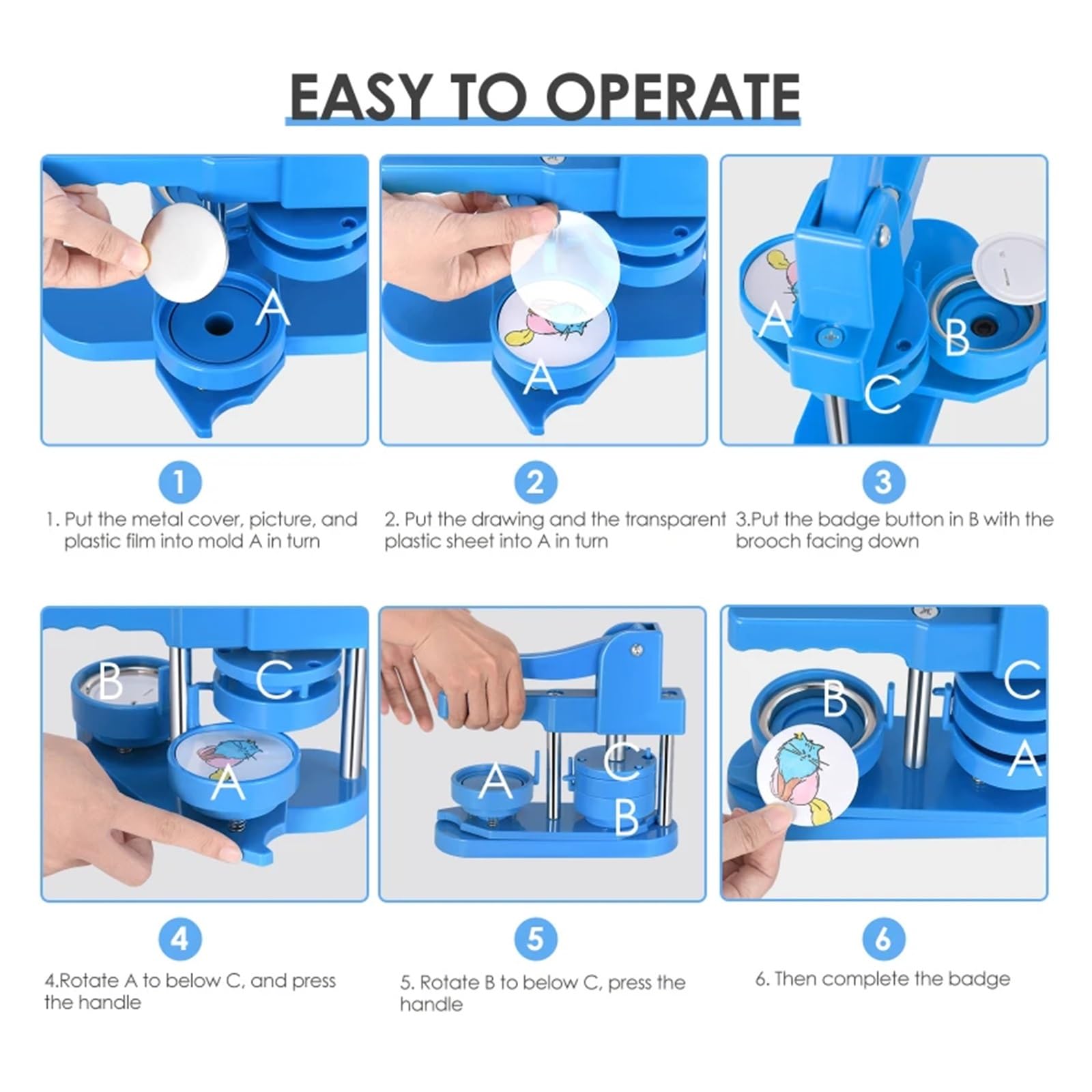 EASY TO OPERATE

A

A

A

B

C

1

1. Put the metal cover, picture, and plastic film into mold A in turn

2

2. Put the drawing and the transparent plastic sheet into A in turn

3

3.Put the badge button in B with the brooch facing down

B

C

A

A

C

B

B

C

A

4

4.Rotate A to below C, and press the handle

5

5. Rotate B to below C, press the handle

6

6. Then complete the badge