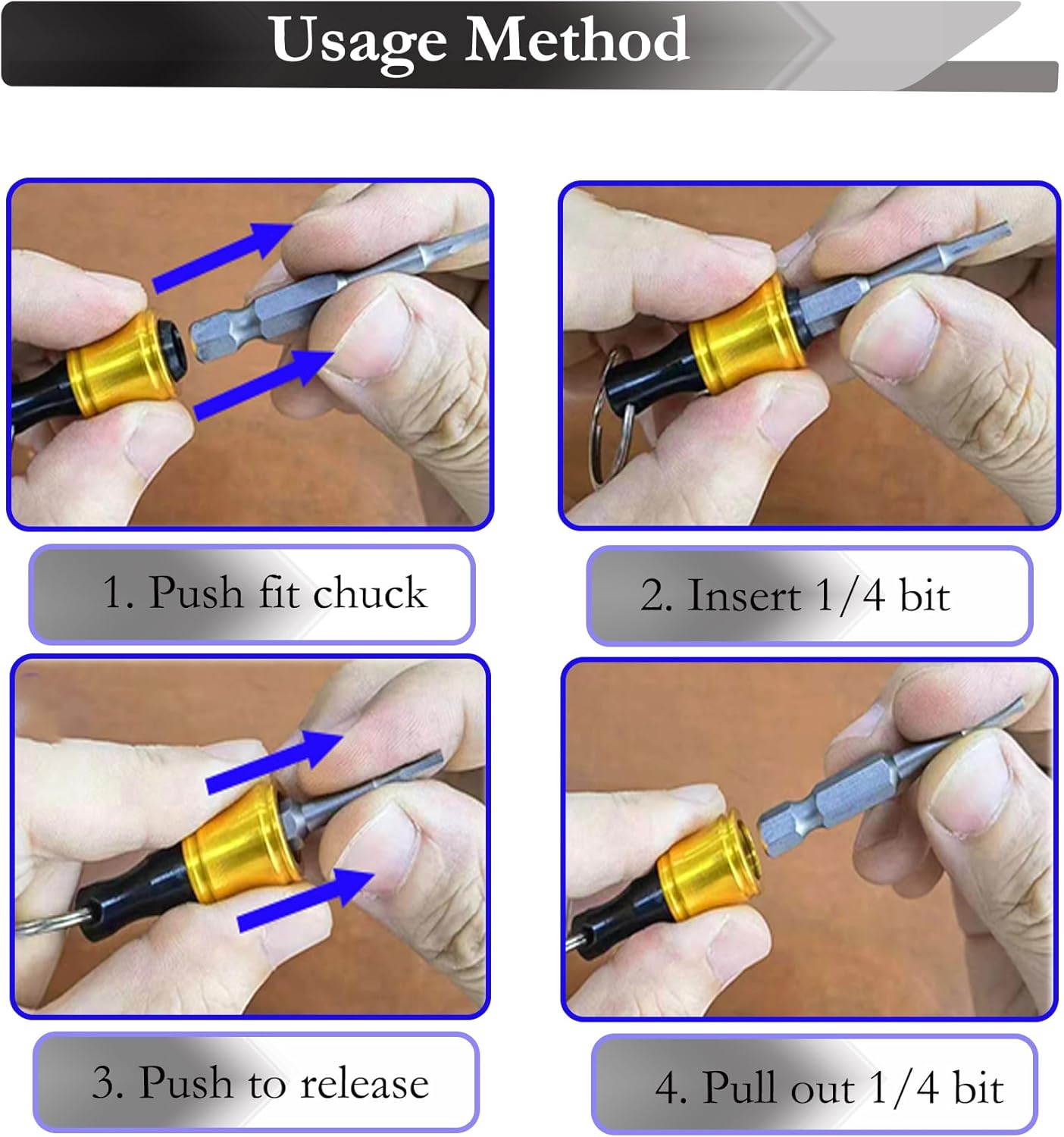 Usage Method

1. Push fit chuck

2. Insert 1/4 bit

3. Push to release

4. Pull out 1/4 bit