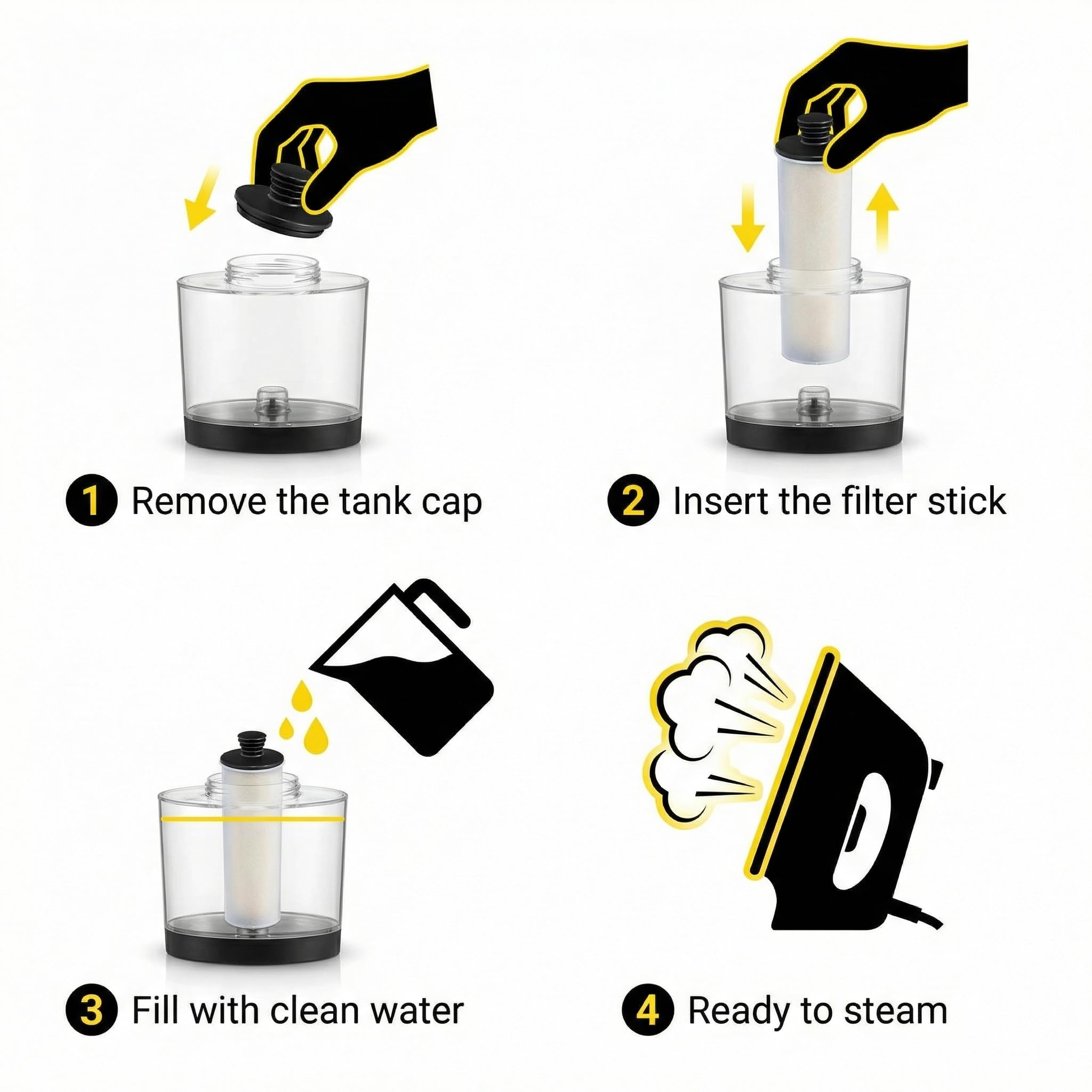 1 Remove the tank cap

2 Insert the filter stick

3 Fill with clean water

4 Ready to steam