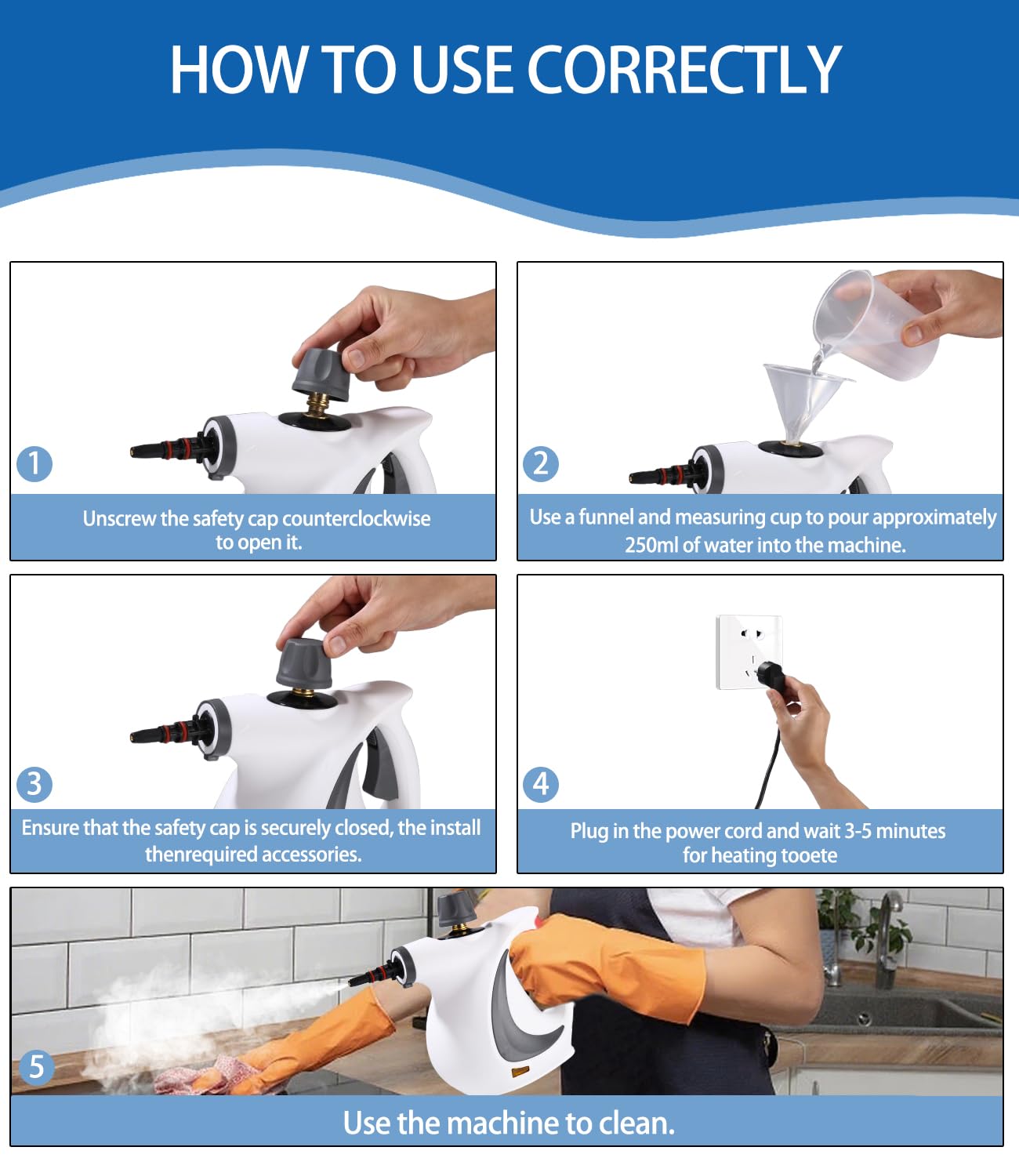 HOW TO USE CORRECTLY

1
Unscrew the safety cap counterclockwise to open it.

2
Use a funnel and measuring cup to pour approximately 250ml of water into the machine.

3
Ensure that the safety cap is securely closed, the install thenrequired accessories.

4
Plug in the power cord and wait 3-5 minutes for heating tooete

5
Use the machine to clean.