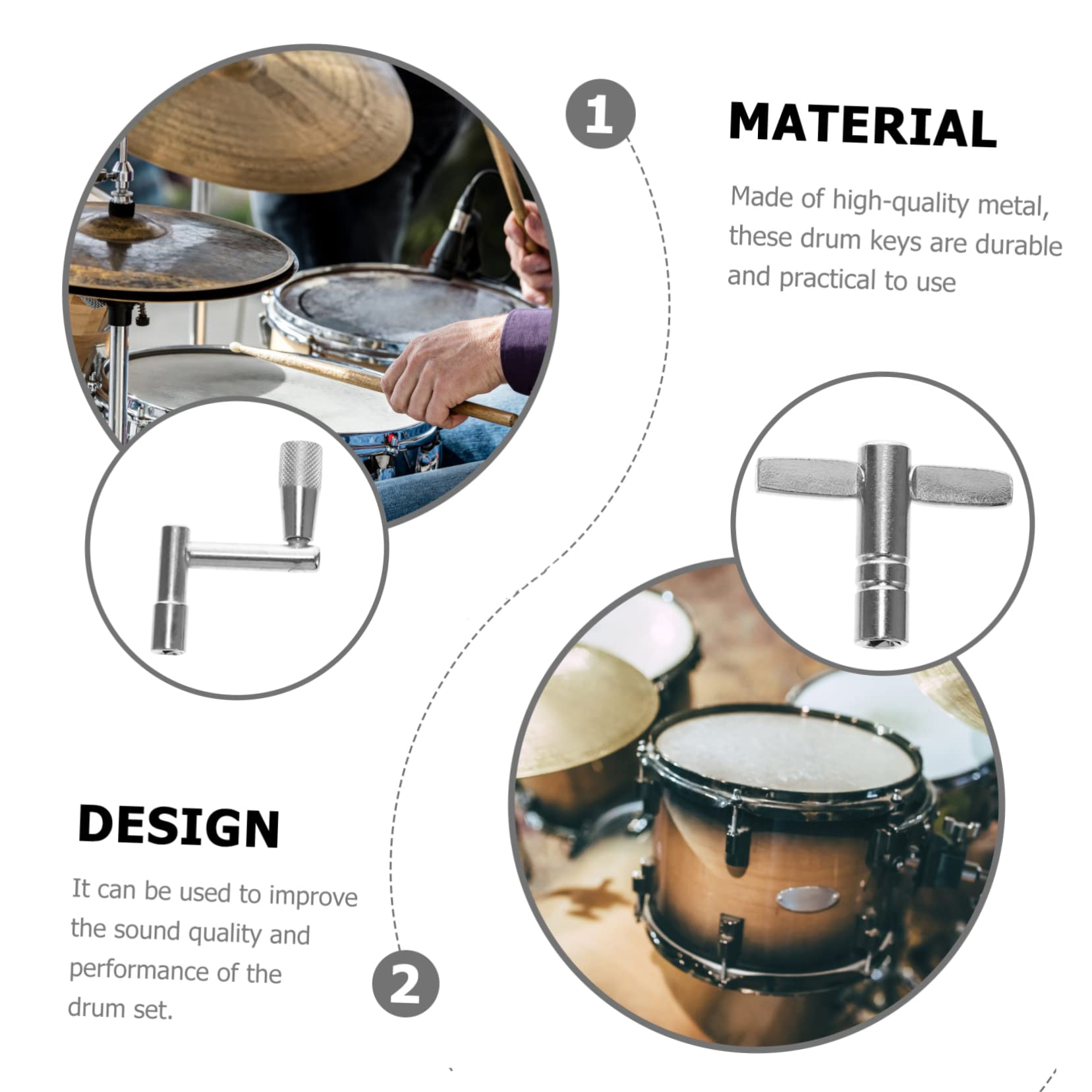 1

MATERIAL

Made of high-quality metal, these drum keys are durable and practical to use

DESIGN

It can be used to improve the sound quality and performance of the drum set.

2