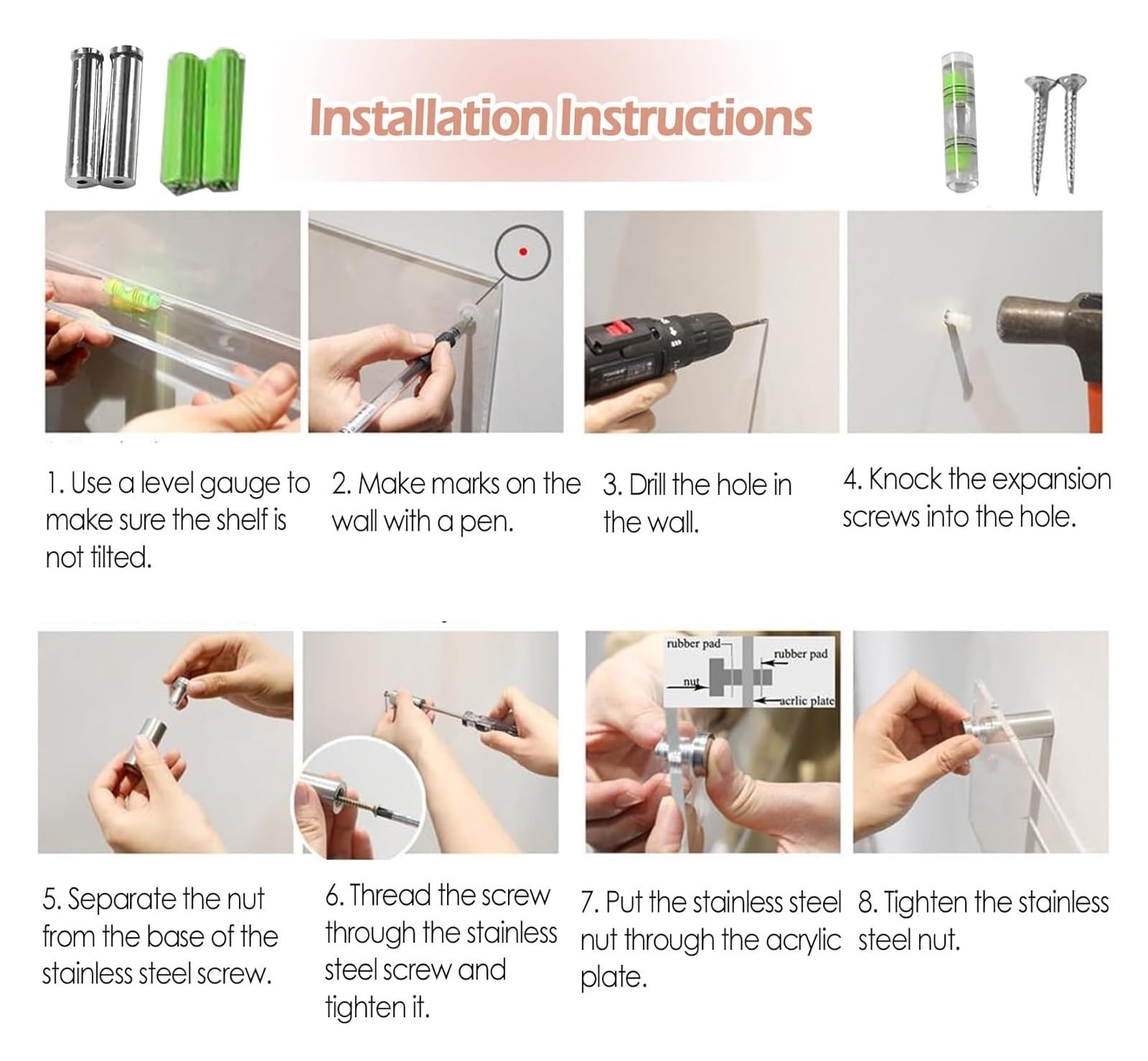 Installation Instructions

1. Use a level gauge to make sure the shelf is not tilted.

2. Make marks on the wall with a pen.

3. Drill the hole in the wall.

4. Knock the expansion screws into the hole.

rubber pad
rubber pad
nut
acrlic plate

5. Separate the nut from the base of the stainless steel screw.

6. Thread the screw through the stainless steel screw and tighten it.

7. Put the stainless steel nut through the acrylic plate.

8. Tighten the stainless steel nut.