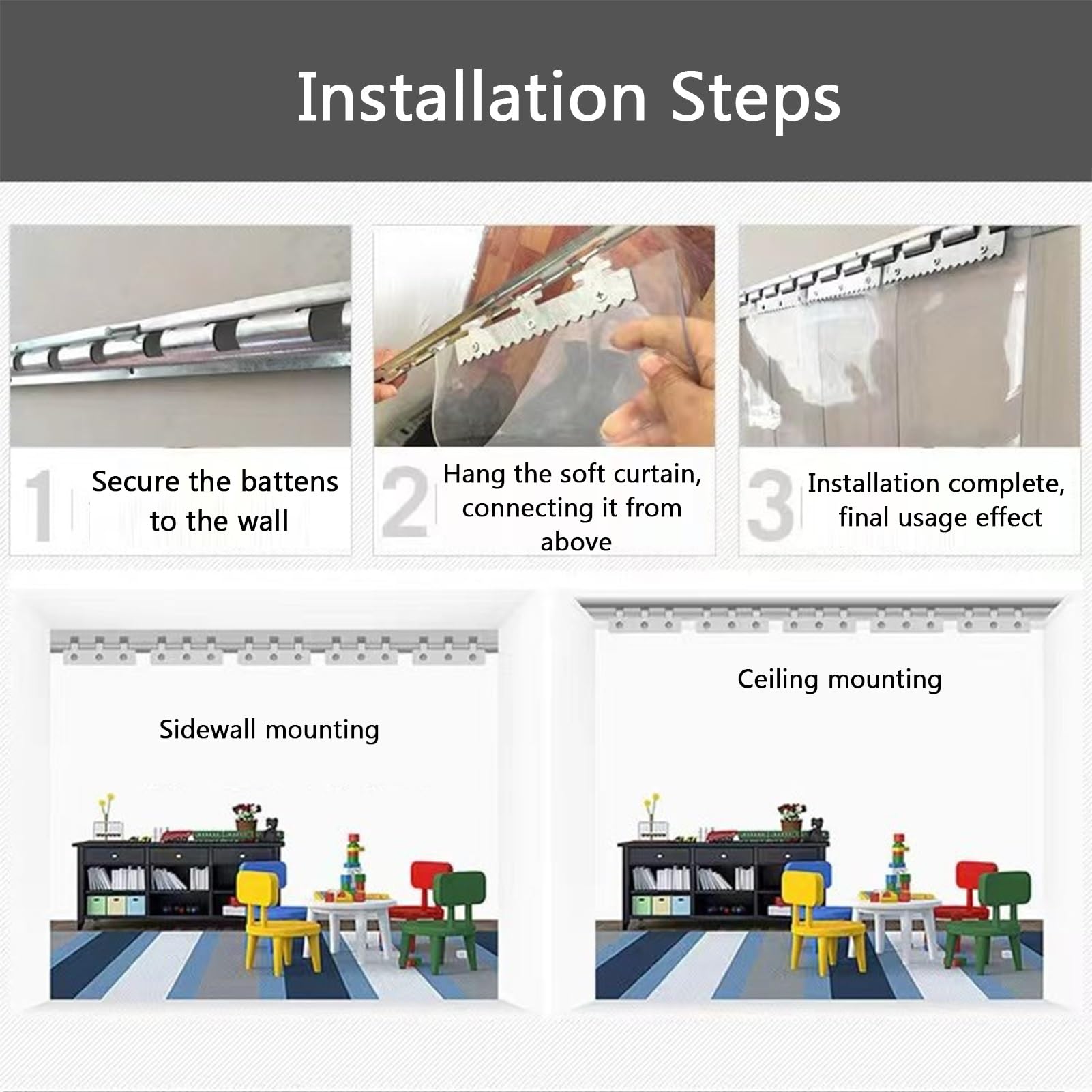 Installation Steps

1 Secure the battens to the wall

2 Hang the soft curtain, connecting it from above

3 Installation complete, final usage effect

Sidewall mounting

Ceiling mounting