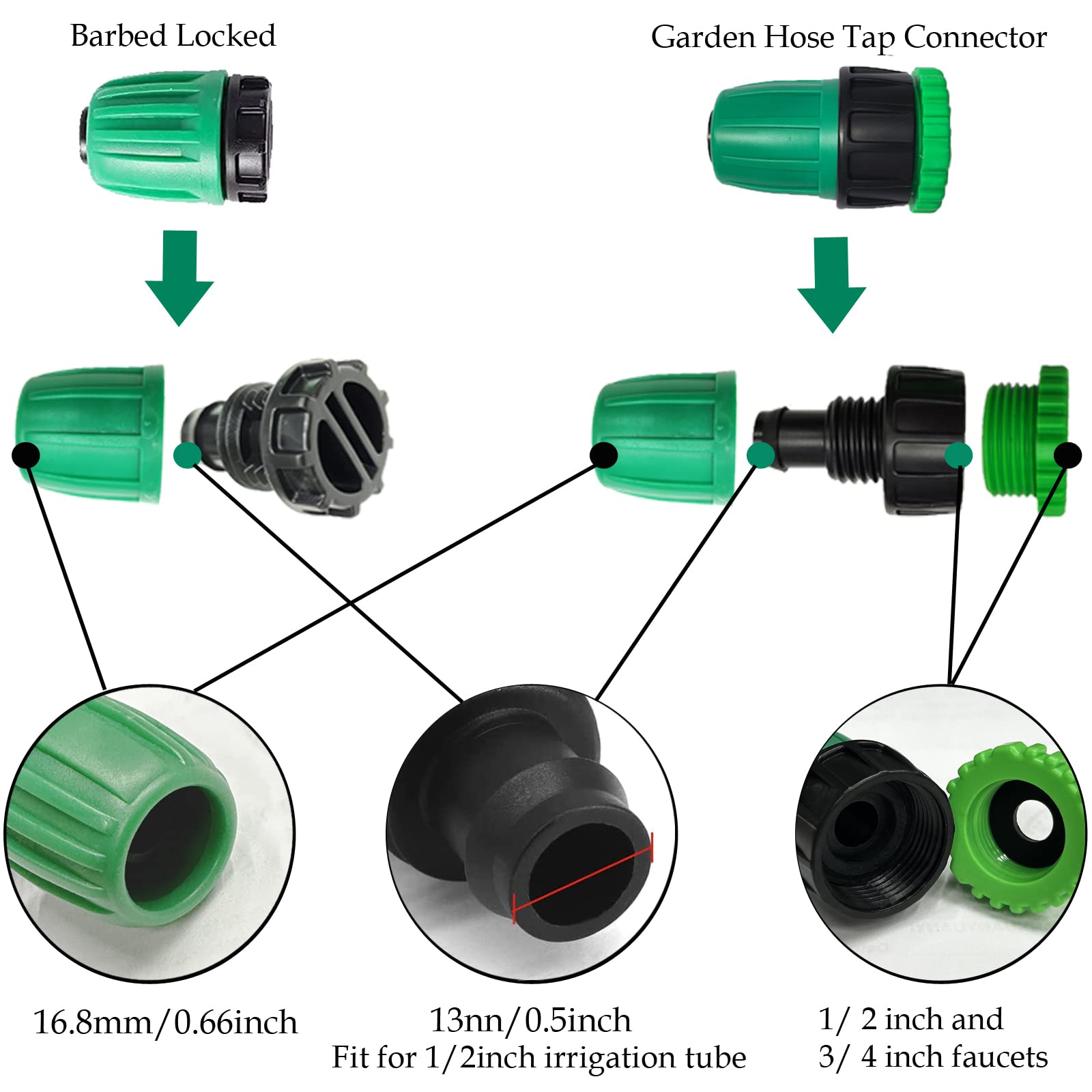 Barbed Locked

Garden Hose Tap Connector

16.8mm/0.66inch

13nn/0.5inch
Fit for 1/2inch irrigation tube

1/ 2 inch and
3/ 4 inch faucets