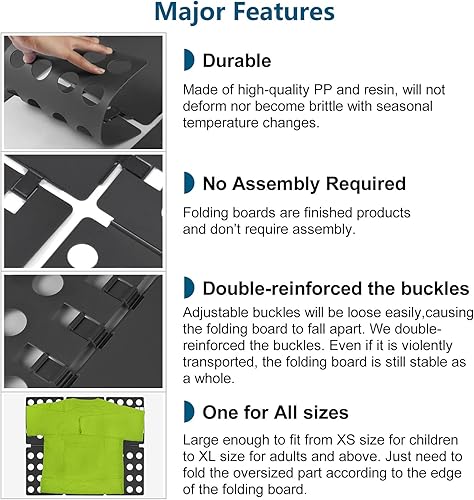 Major Features

Durable

Made of high-quality PP and resin, will not deform nor become brittle with seasonal temperature changes.

No Assembly Required

Folding boards are finished products and don't require assembly.

Double-reinforced the buckles

Adjustable buckles will be loose easily,causing the folding board to fall apart. We double-reinforced the buckles. Even if it is violently transported, the folding board is still stable as a whole.

One for All sizes

Large enough to fit from XS size for children to XL size for adults and above. Just need to fold the oversized part according to the edge of the folding board.